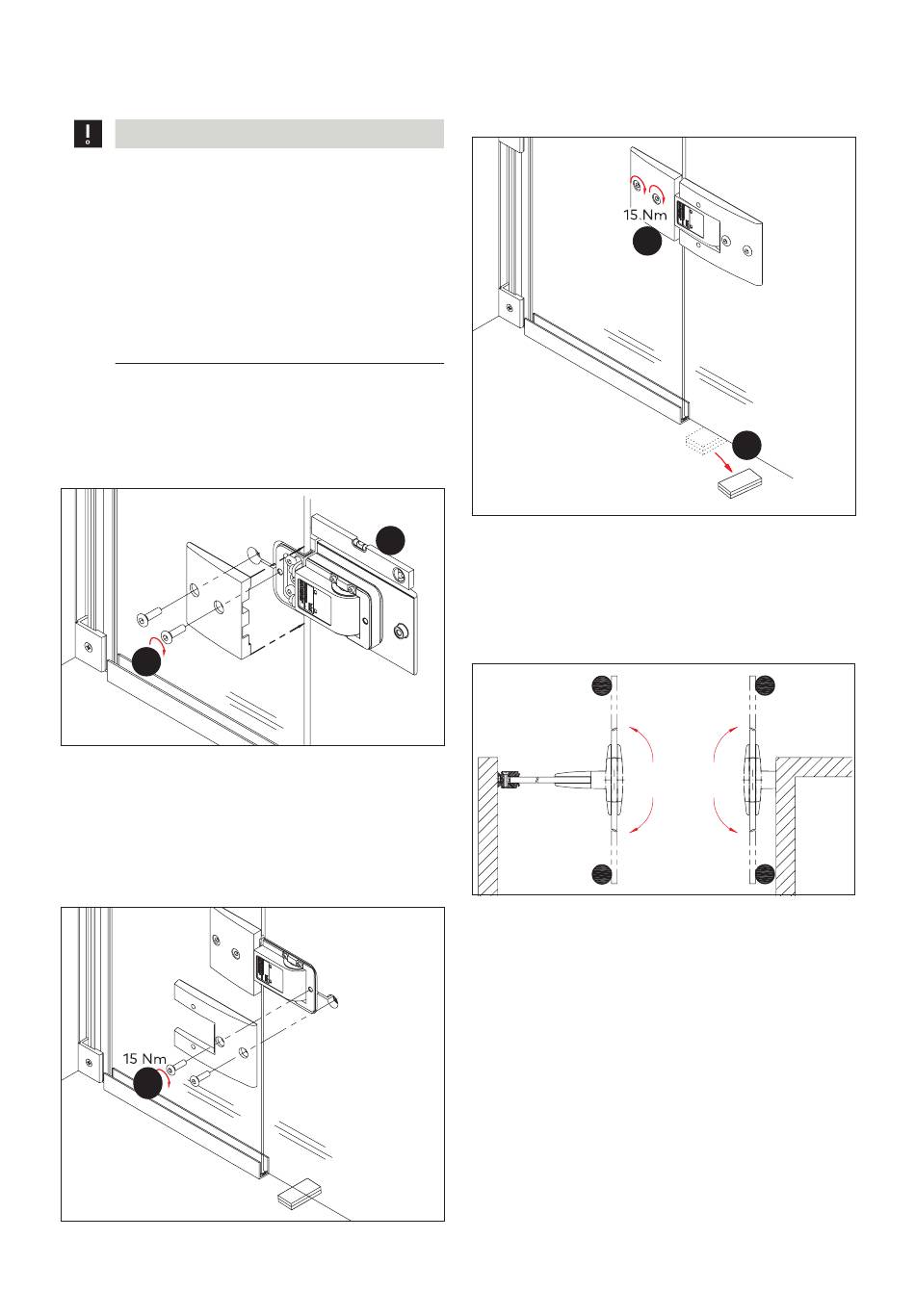 15 Nm

15 Nm