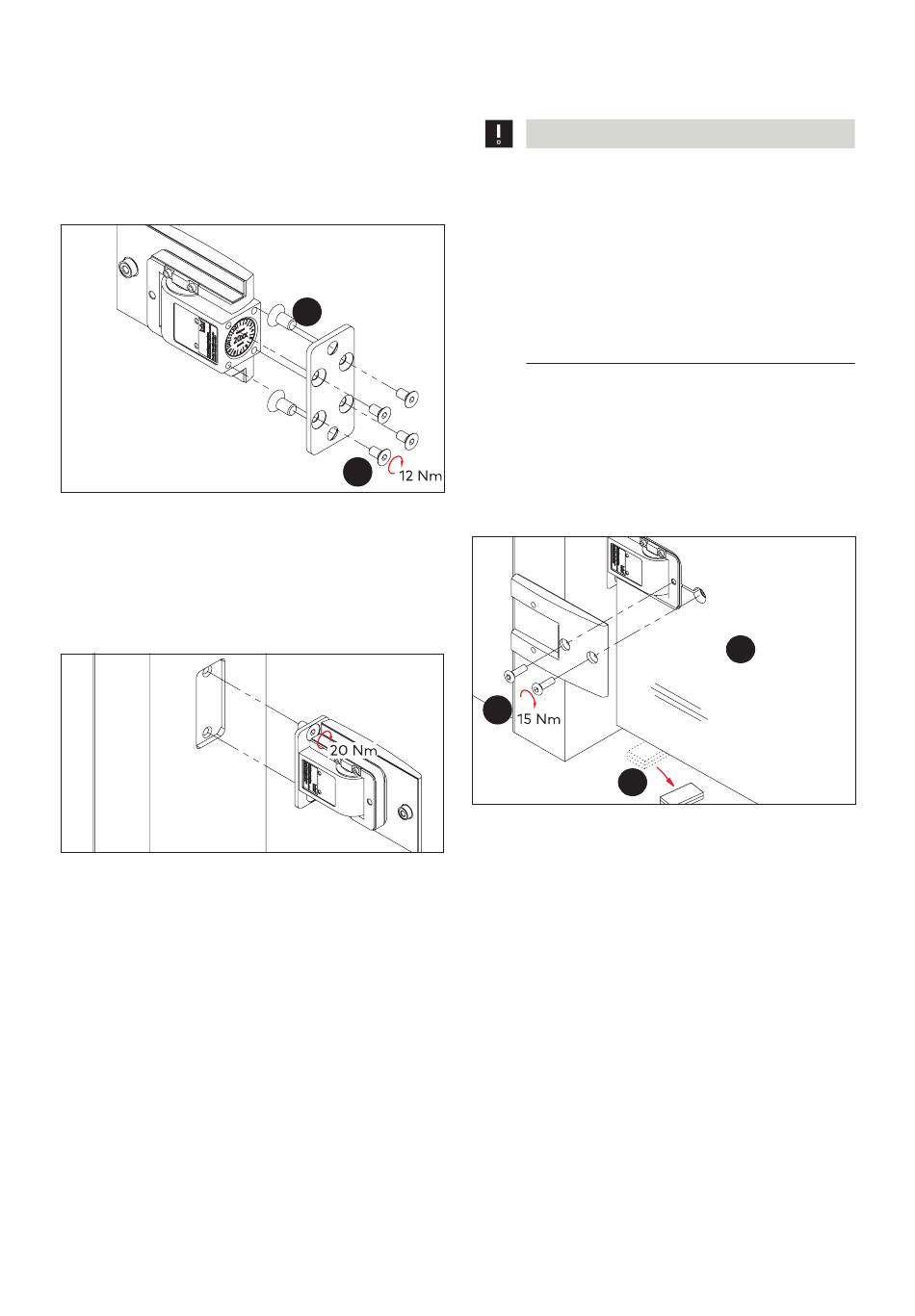 12 Nm

20 Nm

15 Nm