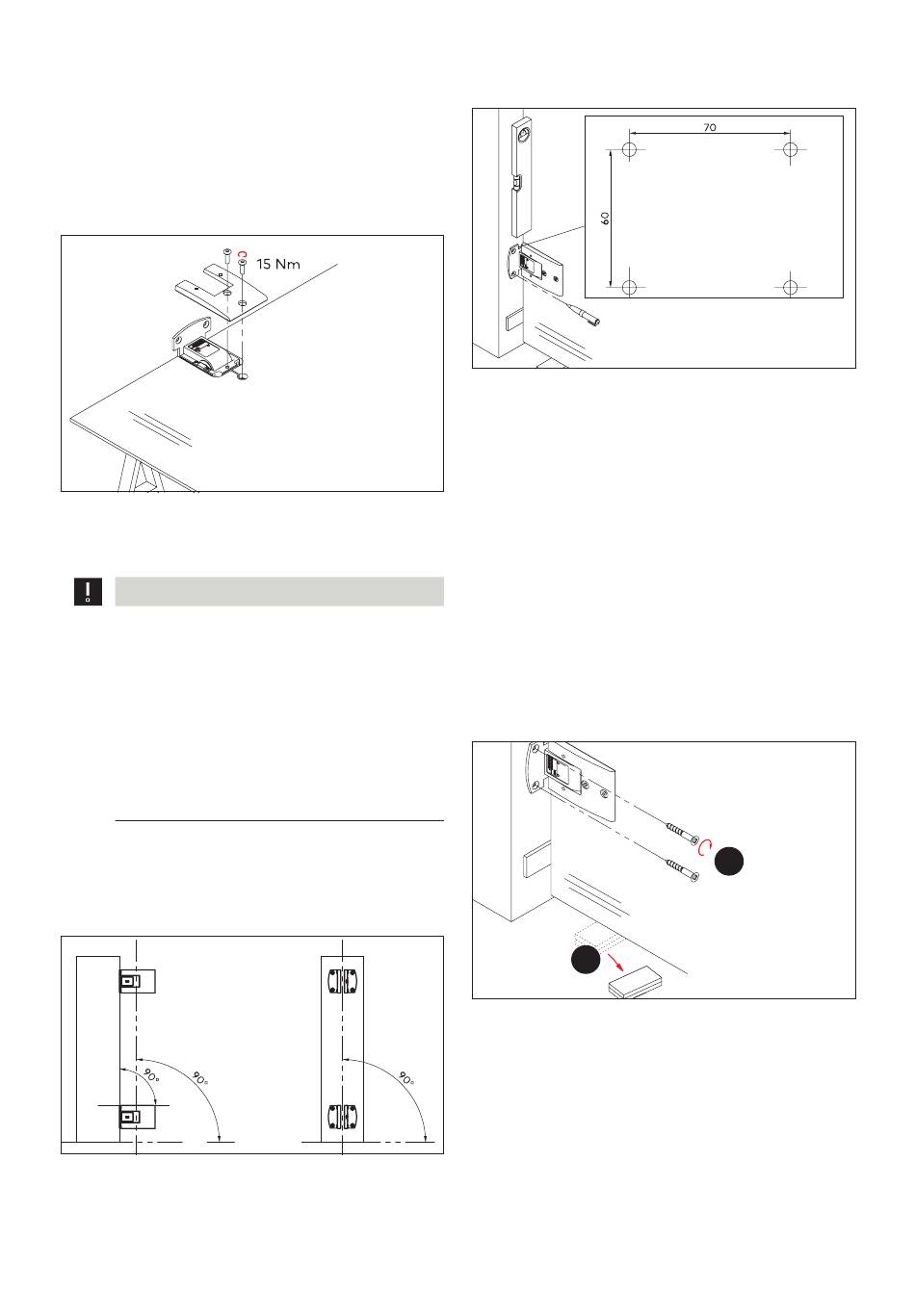 15 Nm

70

60

90°

90°

90°