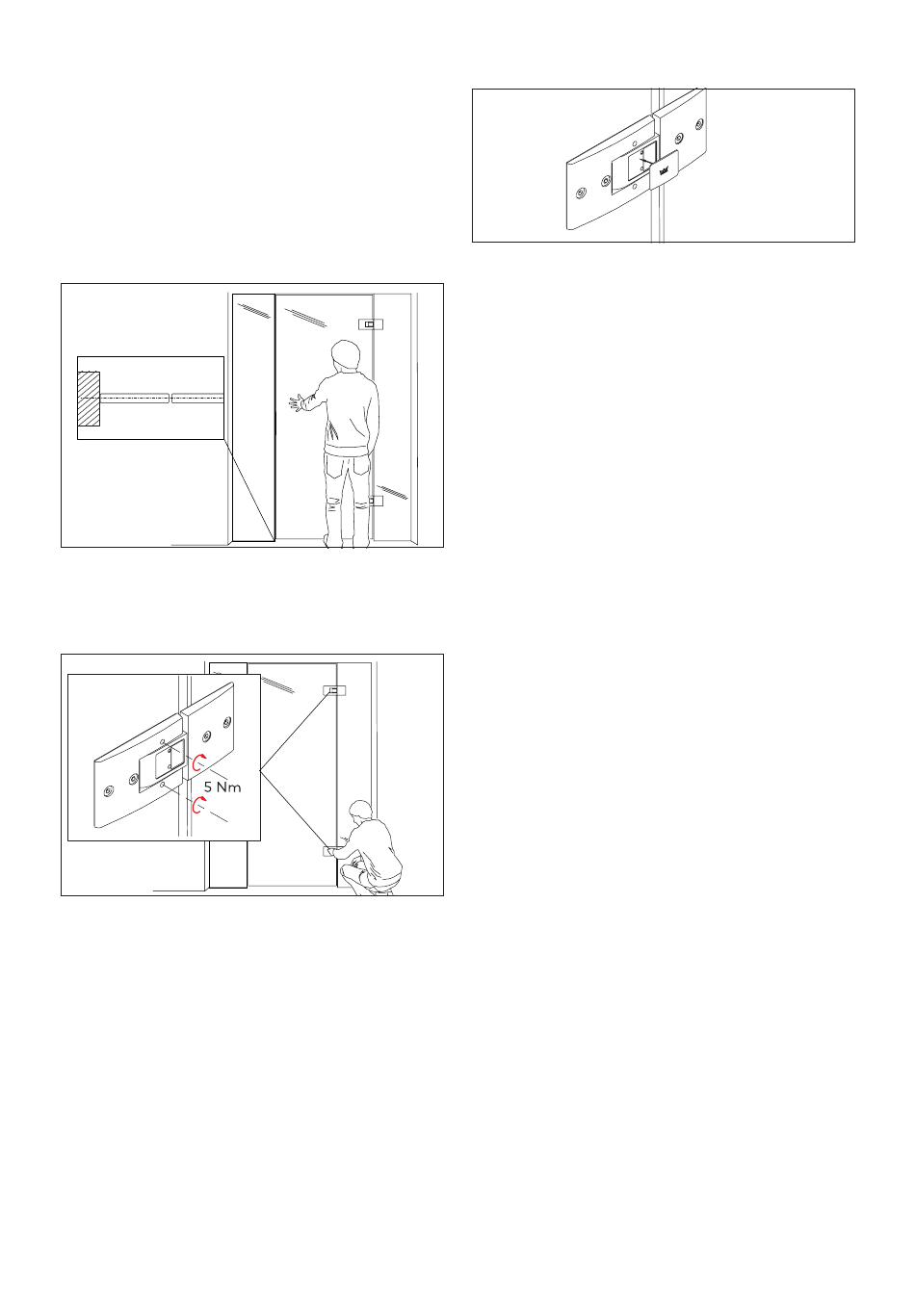 5 Nm