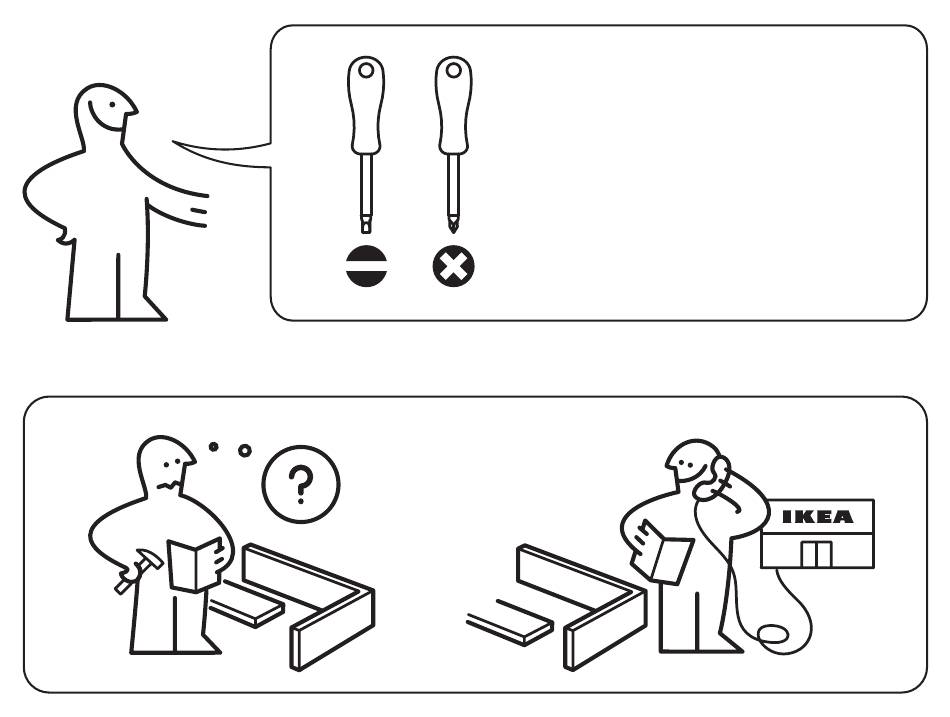 ?

IKEA