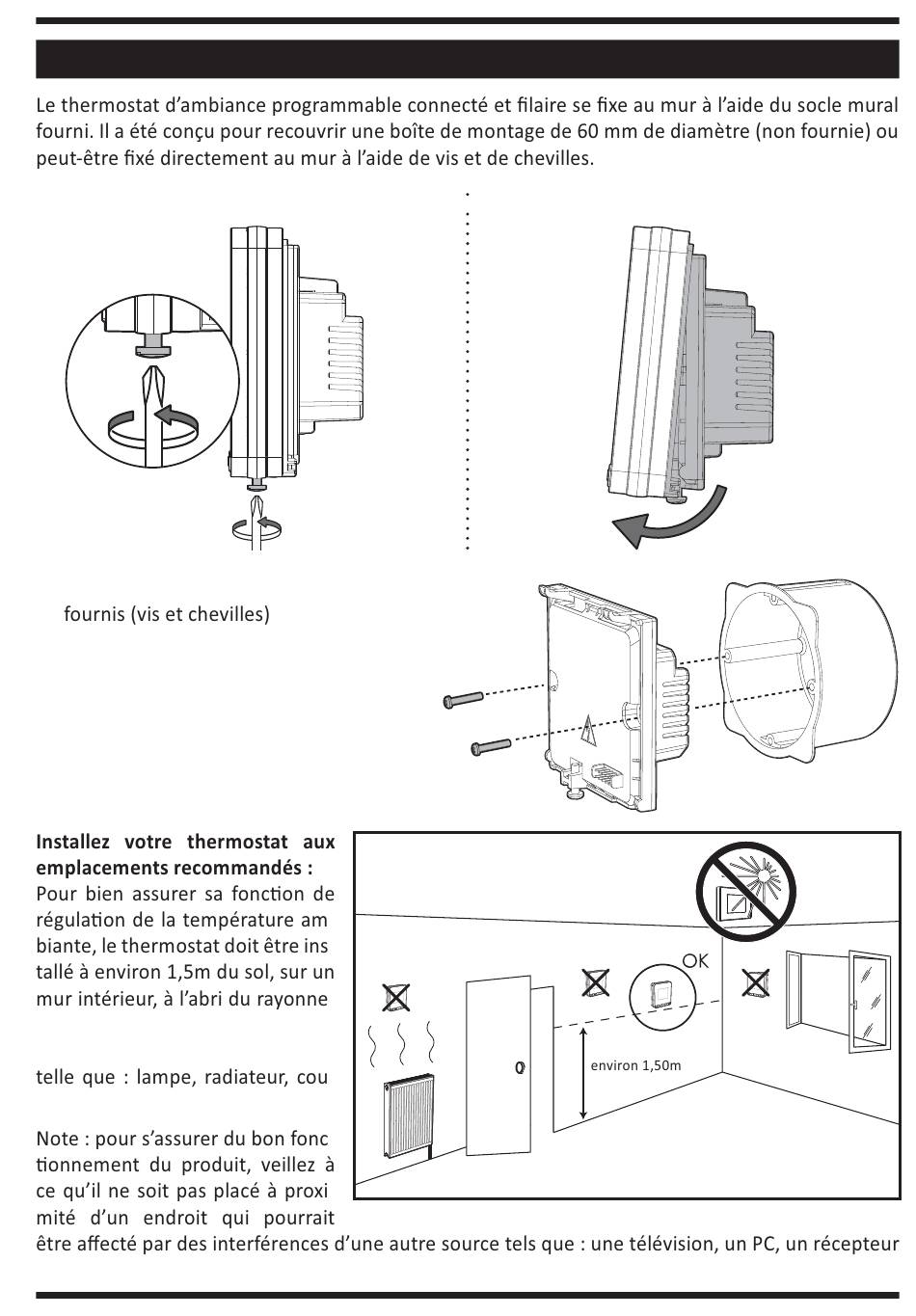 Le thermostat d'ambiance programmable connecté et filaire se fixe au mur à l'aide du socle mural fourni. Il a été conçu pour recouvrir une boîte de montage de 60 mm de diamètre (non fournie) ou peut-être fixé directement au mur à l'aide de vis et de chevilles.

fournis (vis et chevilles)

**Installez votre thermostat aux emplacements recommandés :**
Pour bien assurer sa fonction de régulation de la température am biante, le thermostat doit être ins tallé à environ 1,5m du sol, sur un mur intérieur, à l'abri du rayonne

telle que : lampe, radiateur, cou

Note : pour s'assurer du bon fonc tionnement du produit, veillez à ce qu'il ne soit pas placé à proxi mité d'un endroit qui pourrait être affecté par des interférences d'une autre source tels que : une télévision, un PC, un récepteur

OK

environ 1,50m