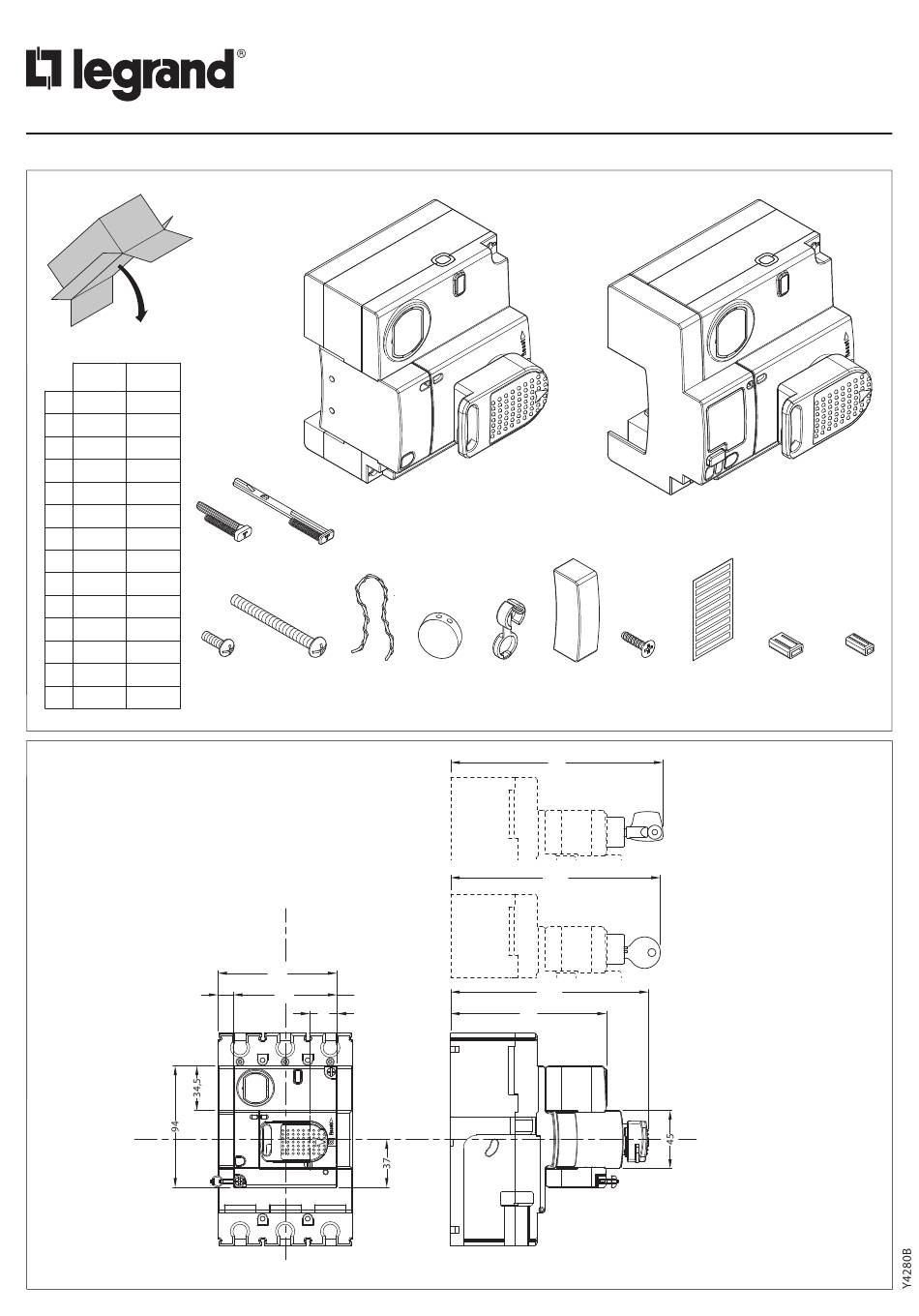 legrand®

34,5

94

37

45

Y4280B