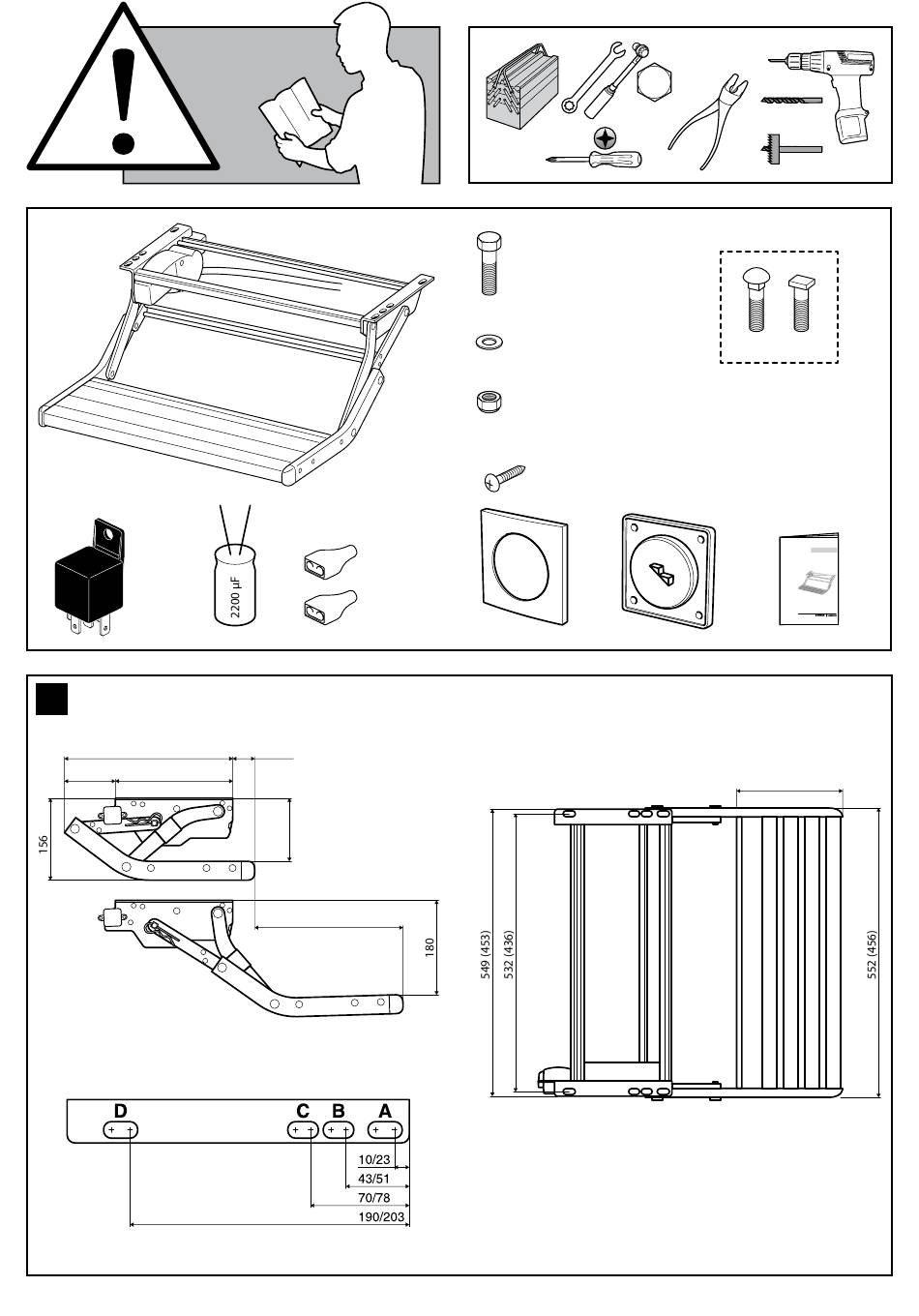 2200 µF

156

180

549 (453)

532 (436)

552 (456)

D C B A

10/23

43/51

70/78

190/203