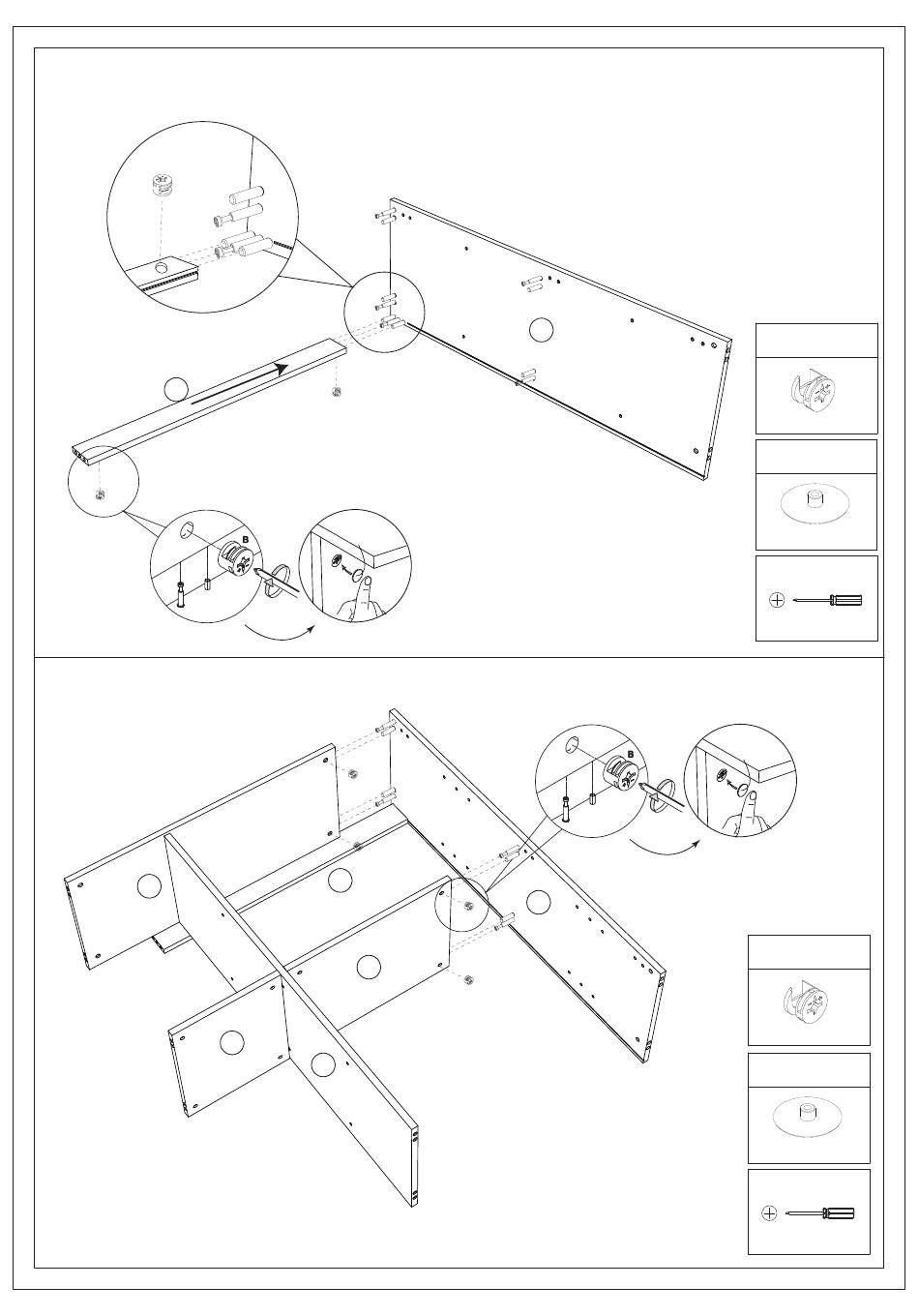 B

B