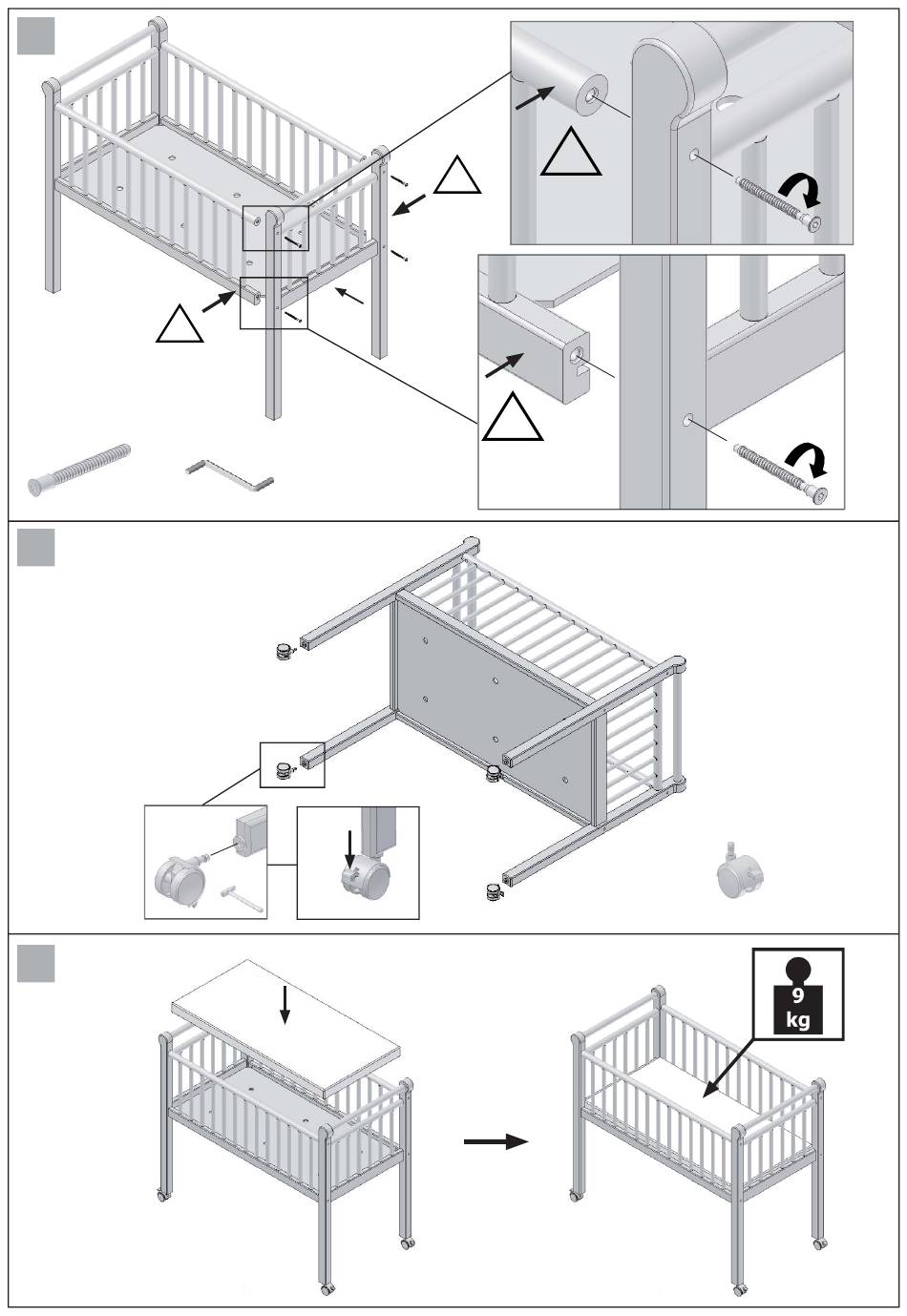 9
kg