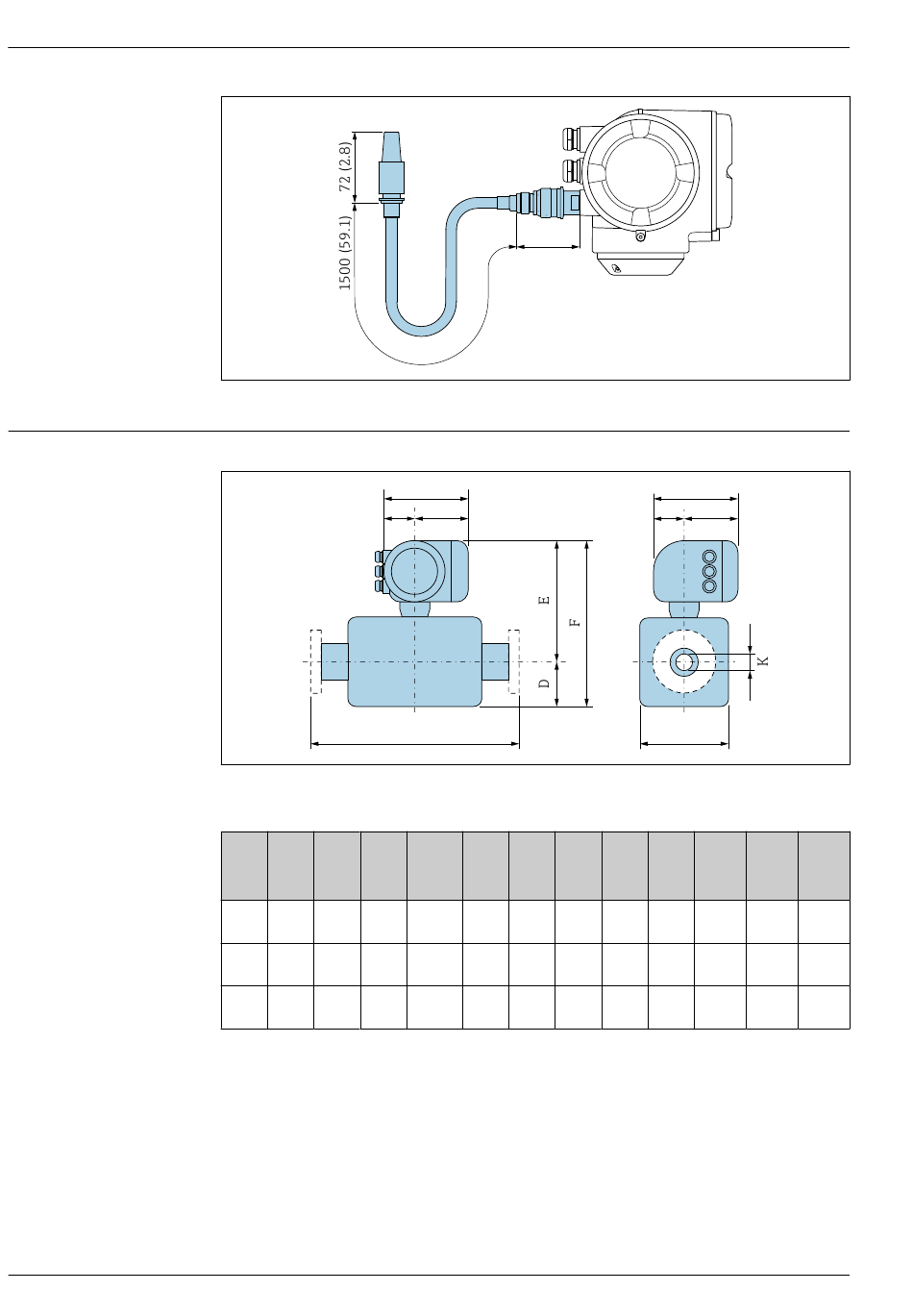 72 (2.8)

1500 (59.1)

E

F

D

K