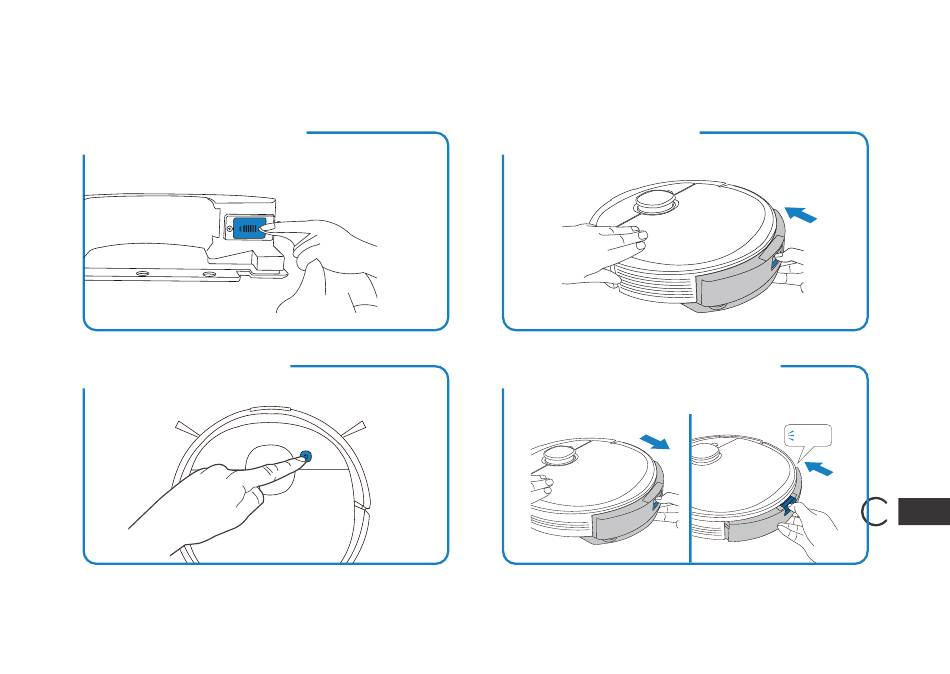 C