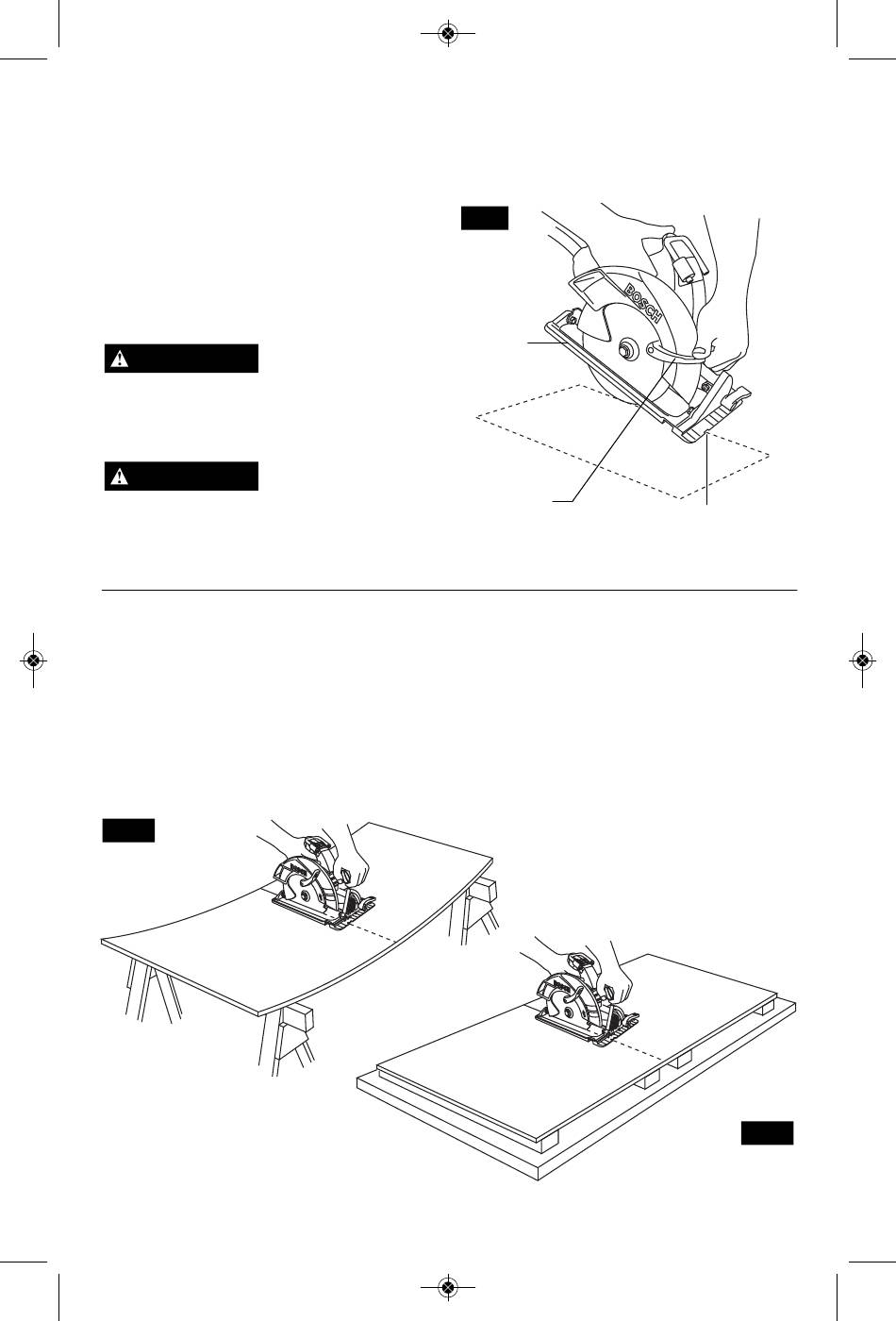 BOSCH