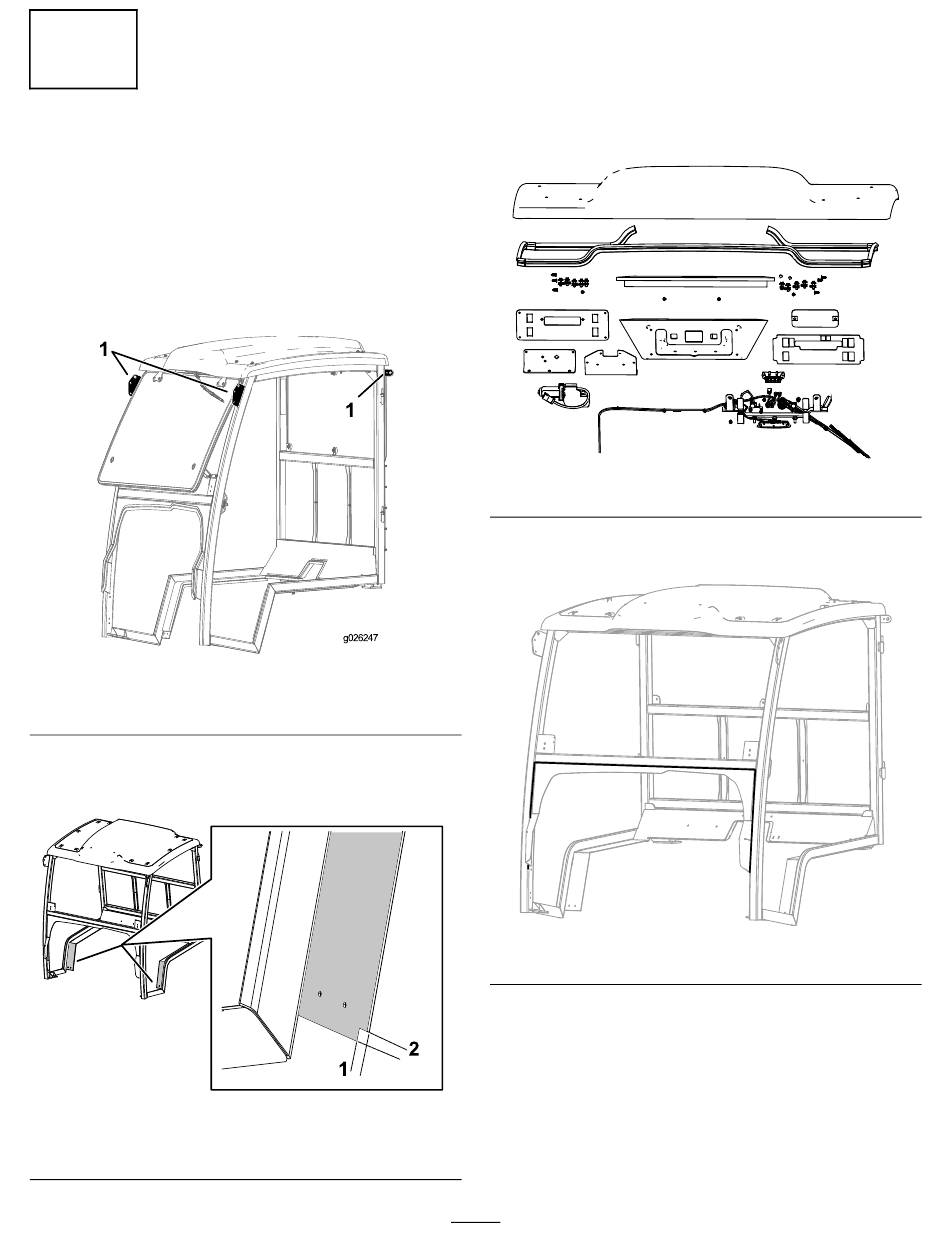 1
1
g026247

1
2