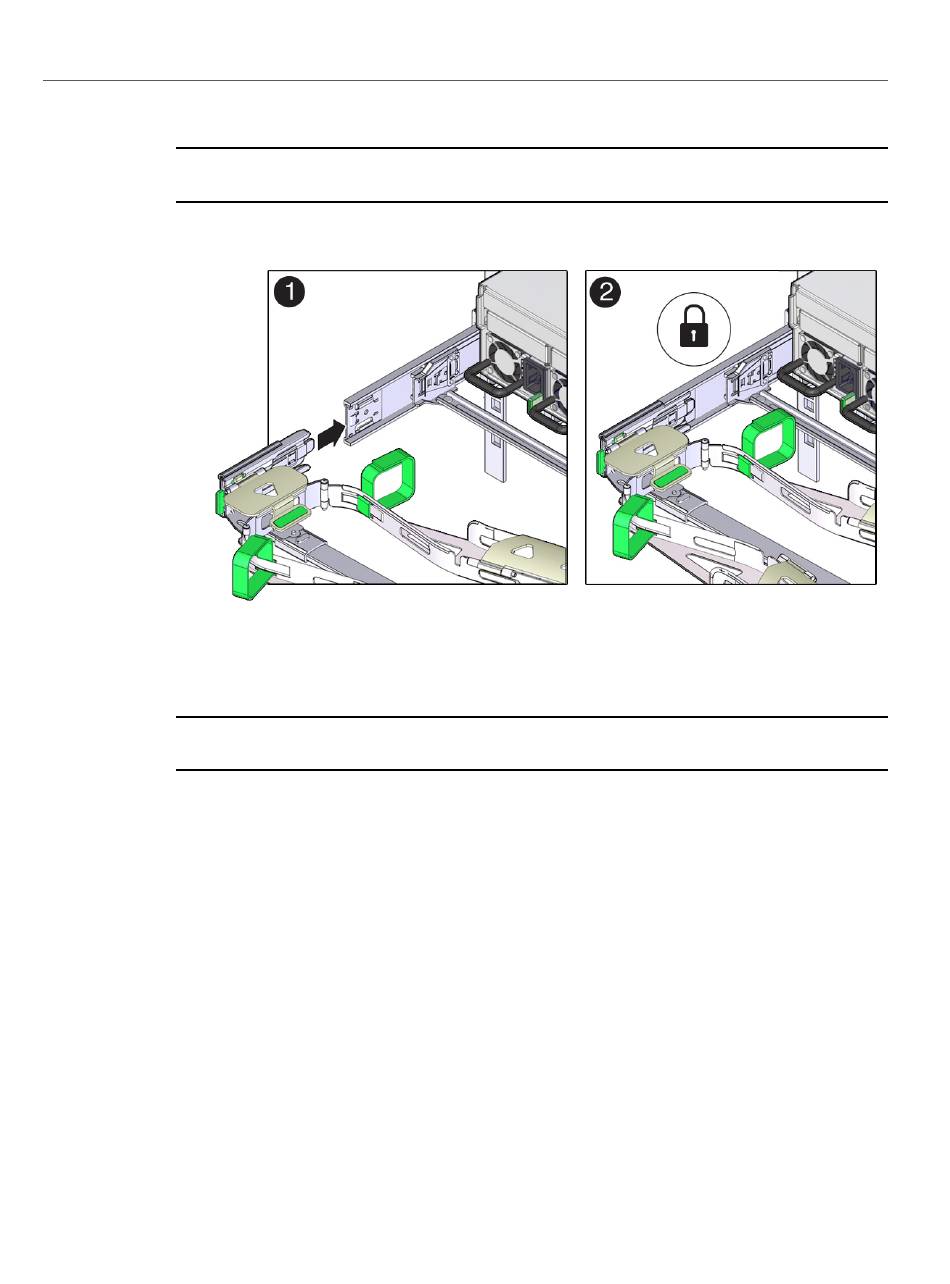 1

2