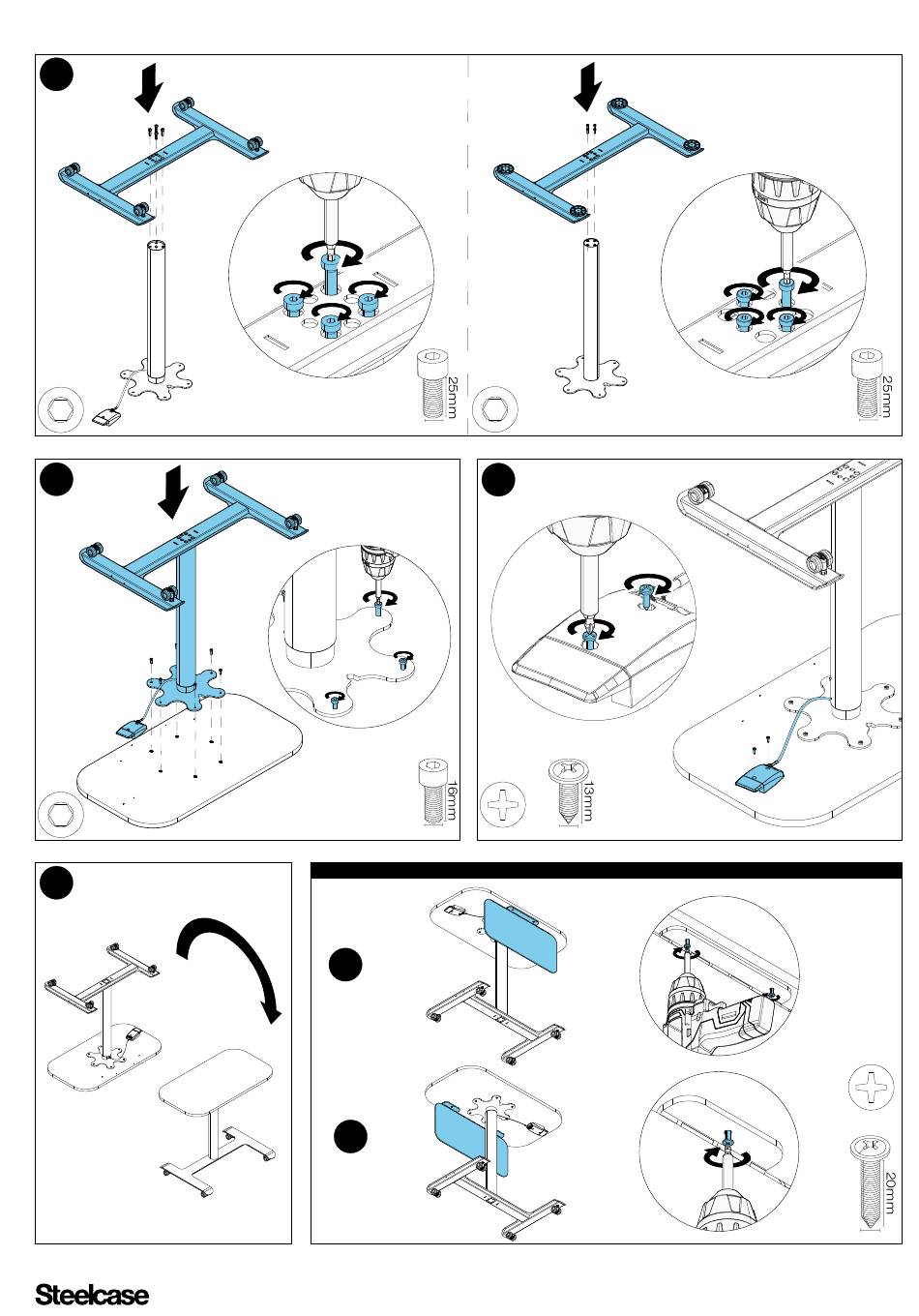 25mm

25mm

16mm

13mm

20mm

Steelcase