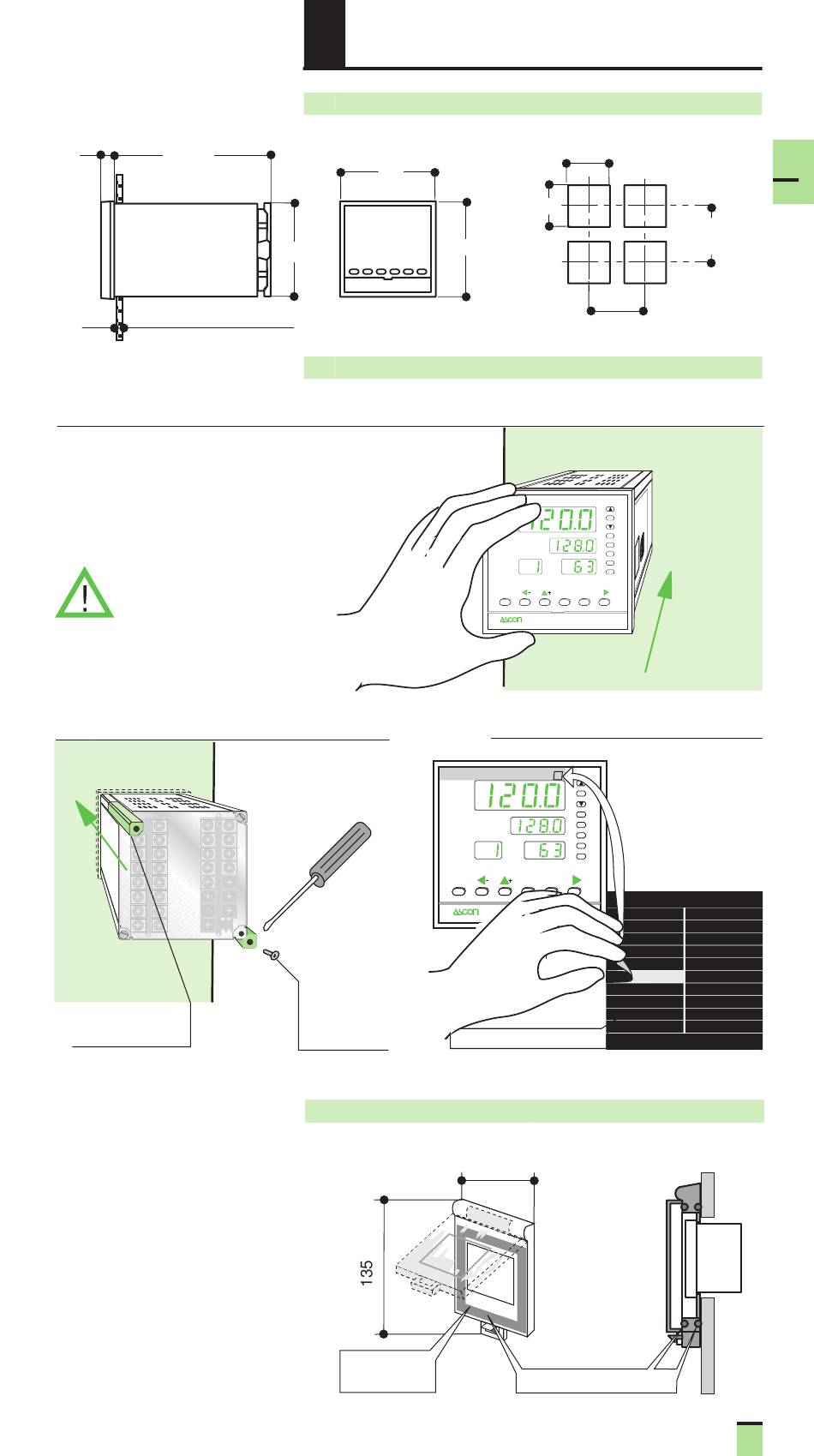 120.0
128.0
1
63
ascon

120.0
128.0
1
63
ascon

135