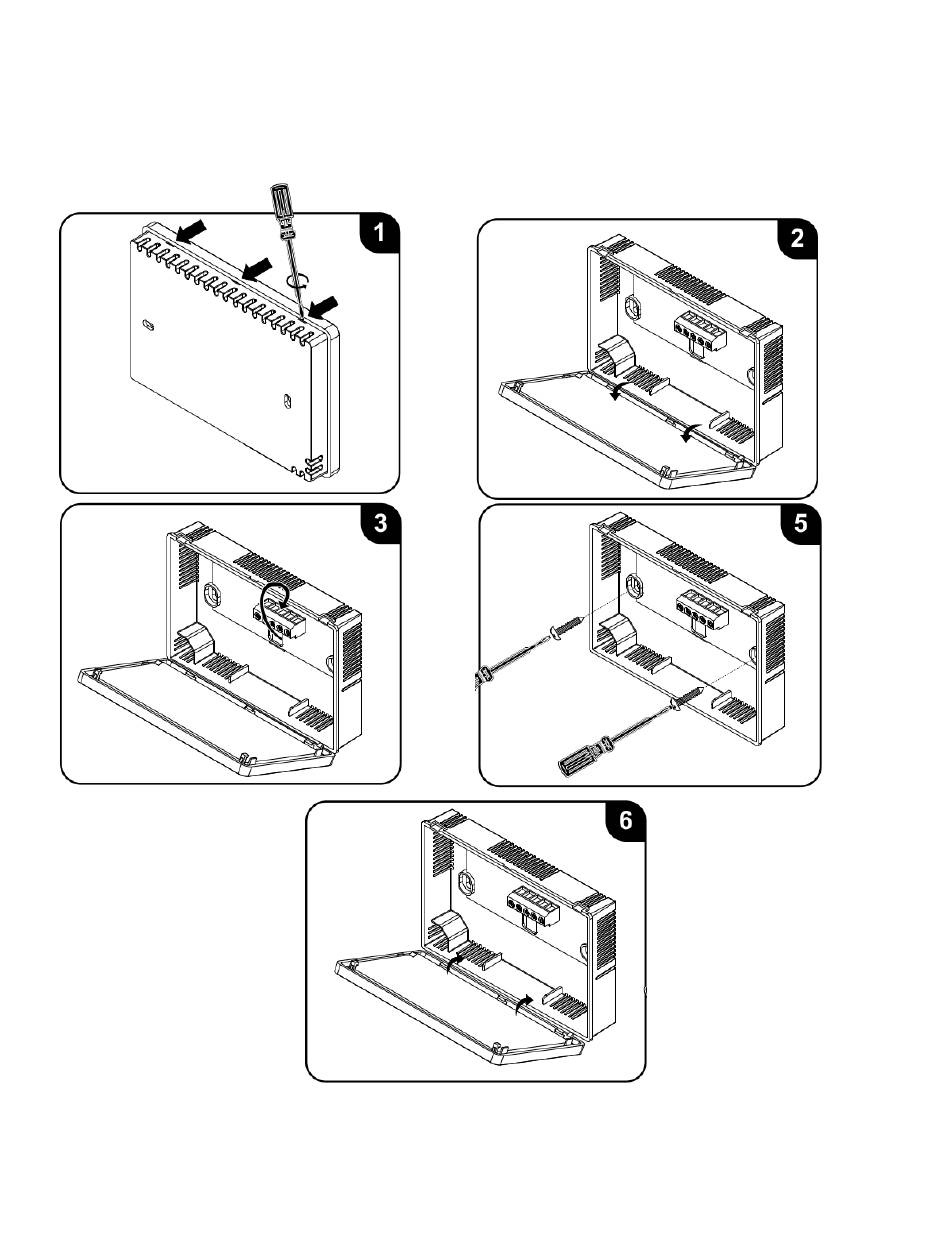 1

2

3

5

6