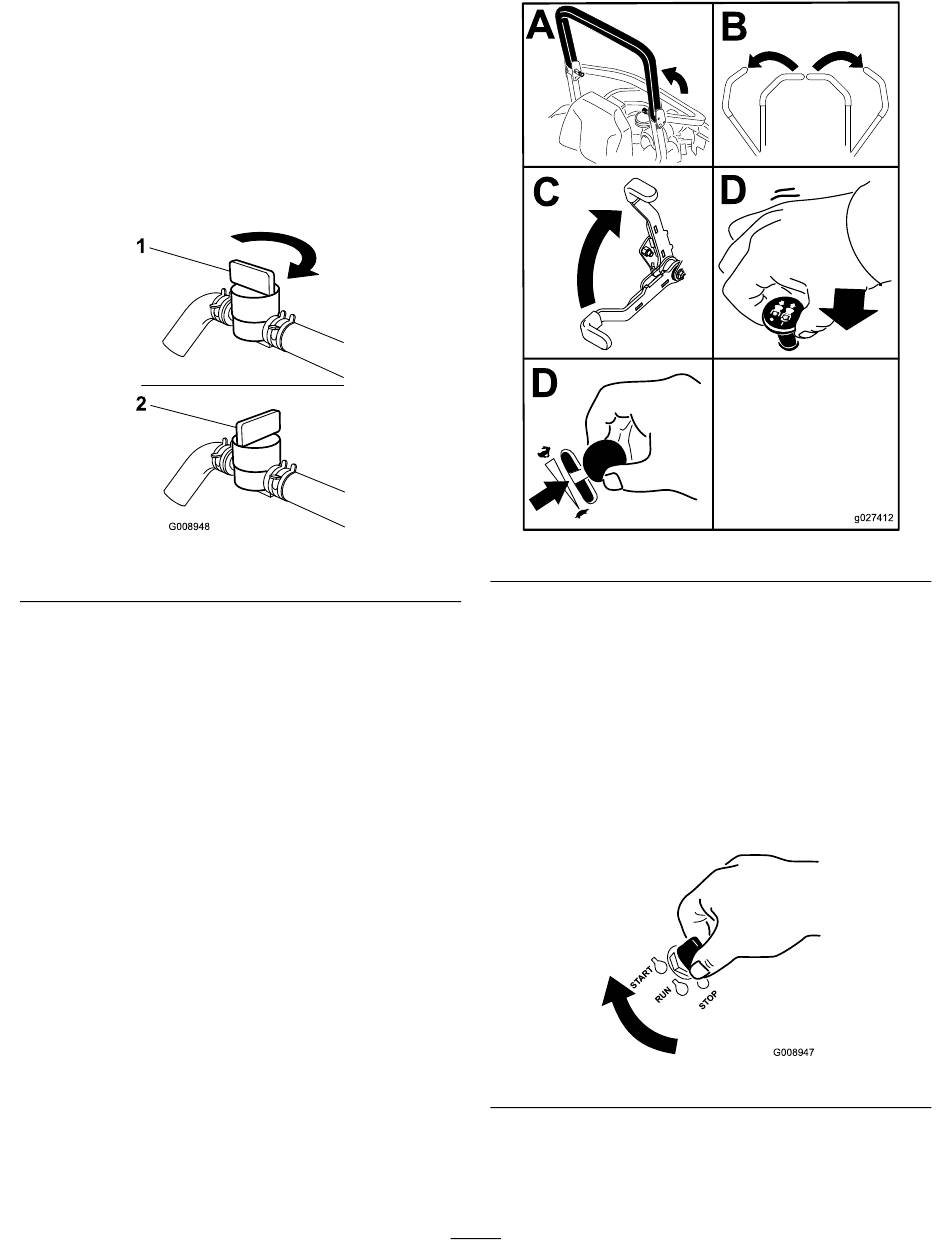 1

2

G008948

A

B

C

D

D

g027412

START

RUN

STOP

G008947