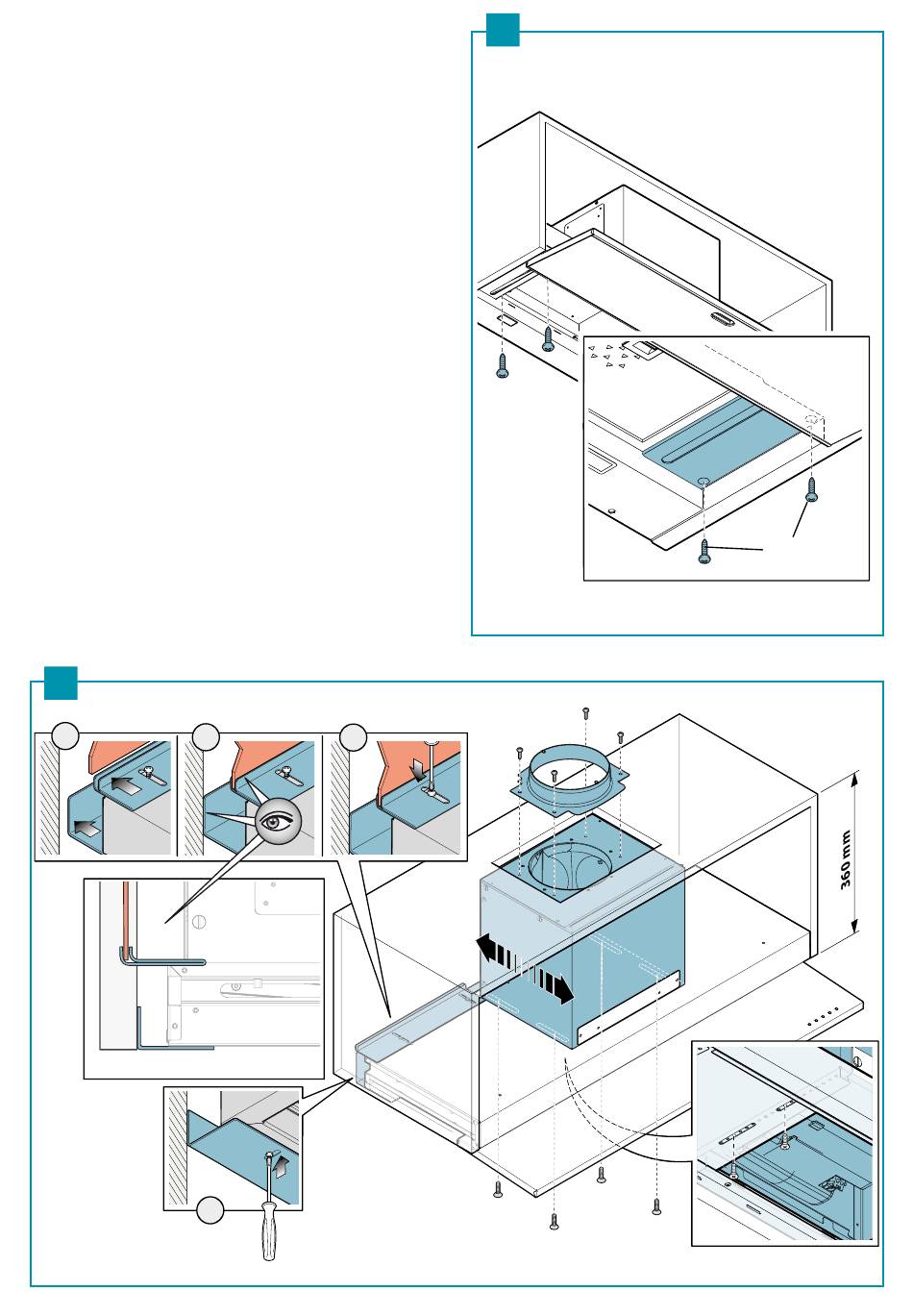 360 mm