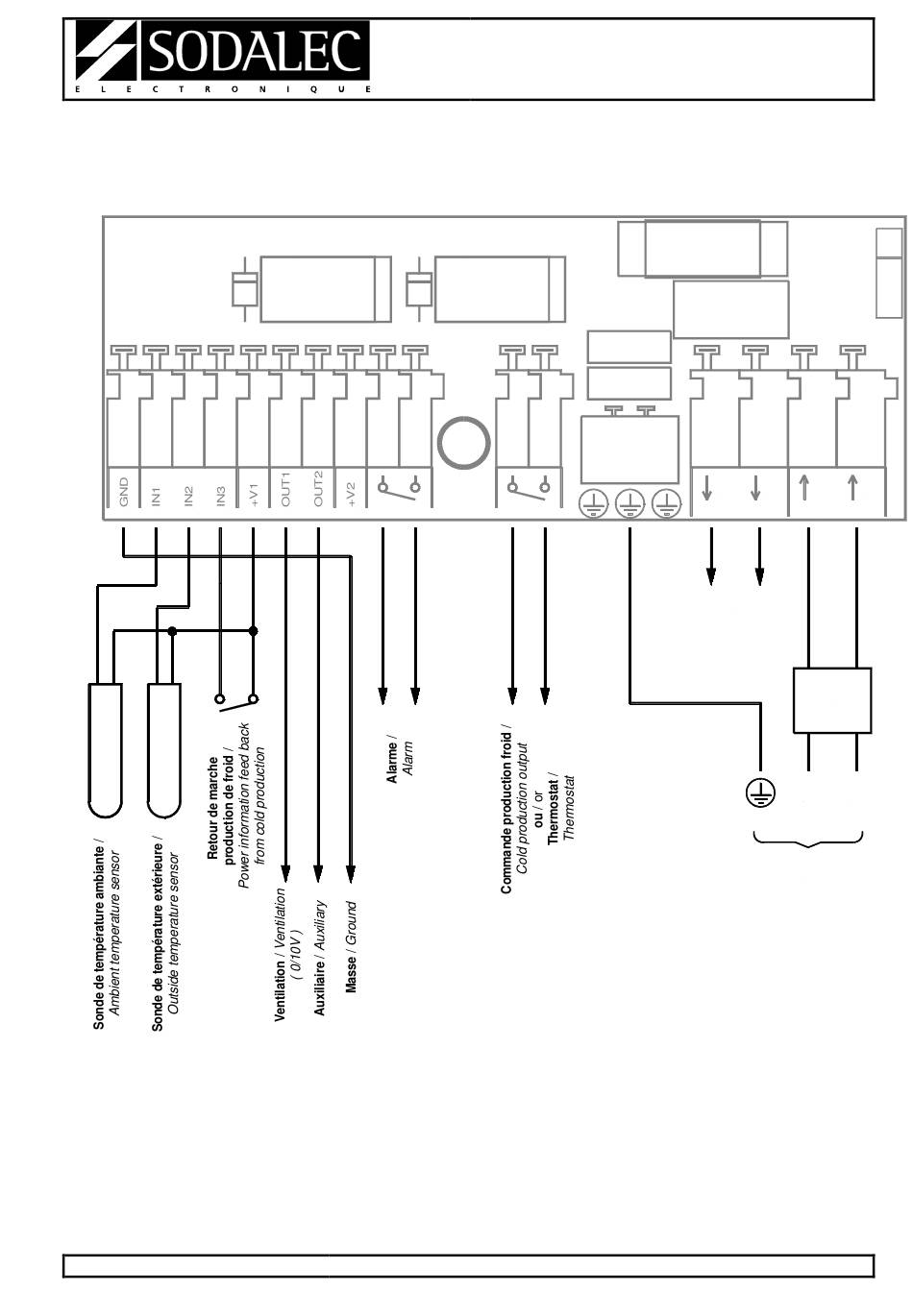 SODALEC
ELECTRONIQUE

GND
IN1
IN2
IN3
+V1
OUT1
OUT2
+V2

Sonde de température ambiante / Ambient temperature sensor

Sonde de température extérieure / Outside temperature sensor

Retour de marche production de froid / Power information feed back from cold production

Ventilation / Ventilation ( 0/10V )

Auxiliaire / Auxiliary

Masse / Ground

Alarme / Alarm

Commande production froid / Cold production output ou / or Thermostat / Thermostat