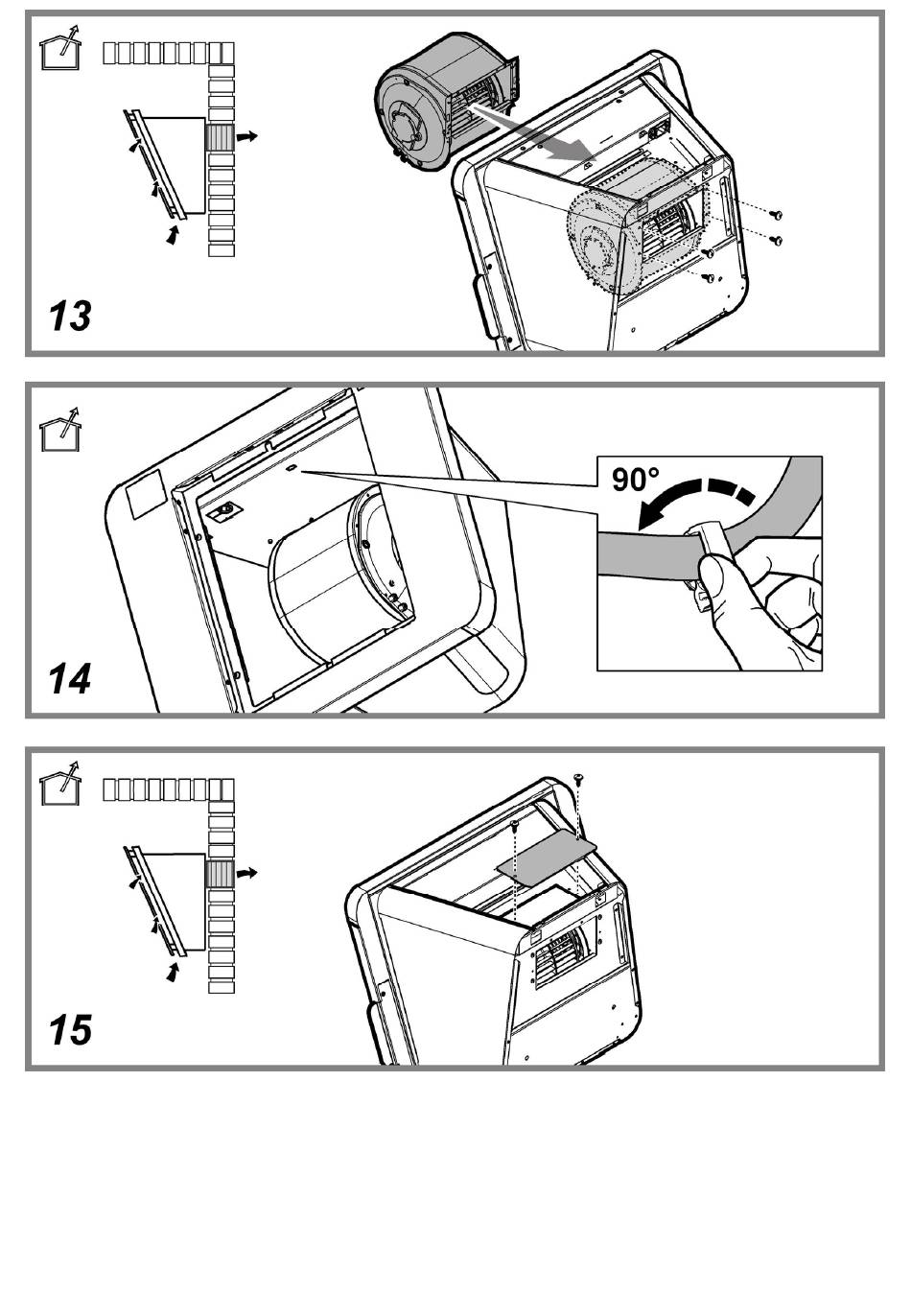 13

90°

14

15