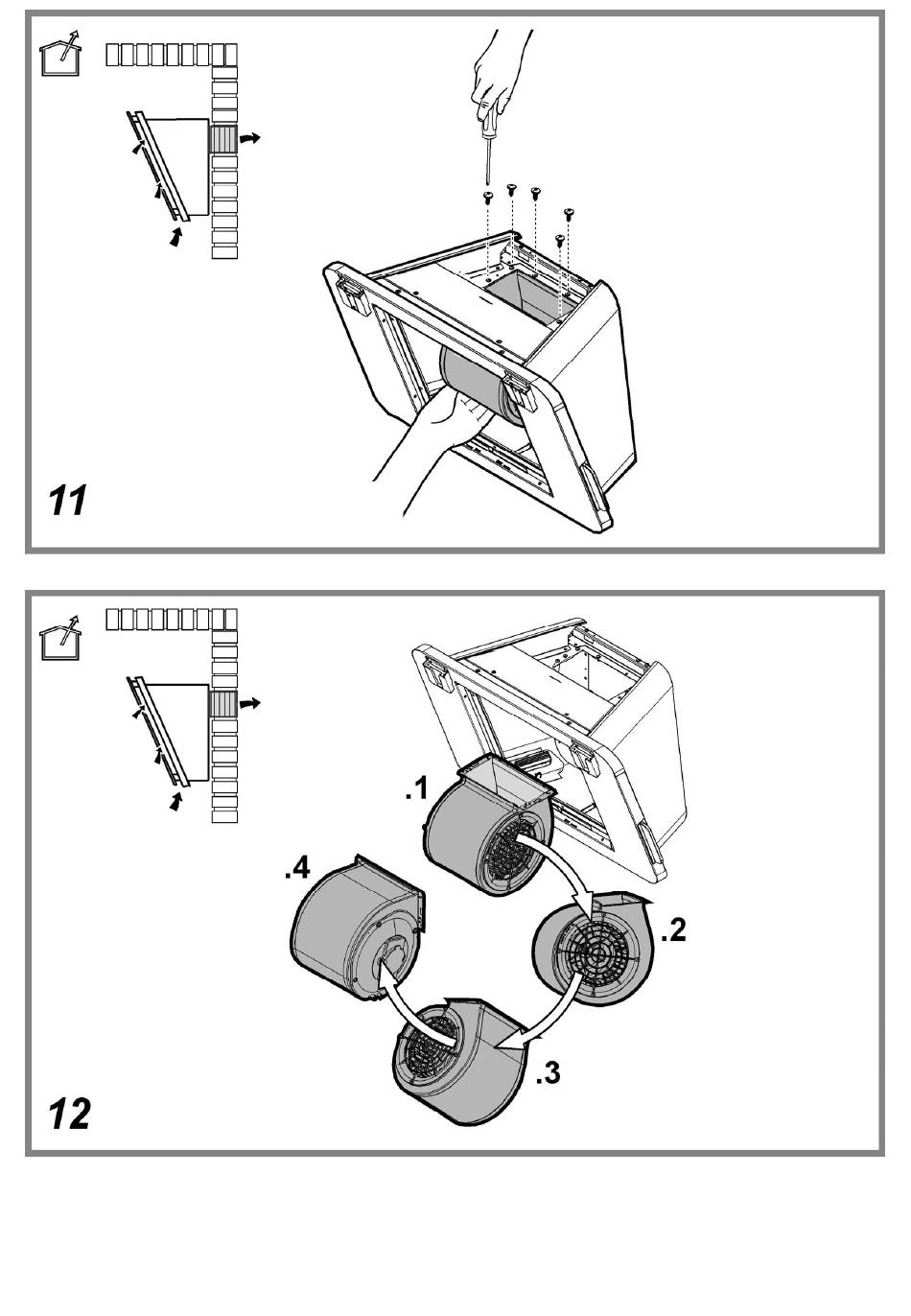 11

.1

.4

.2

.3

12