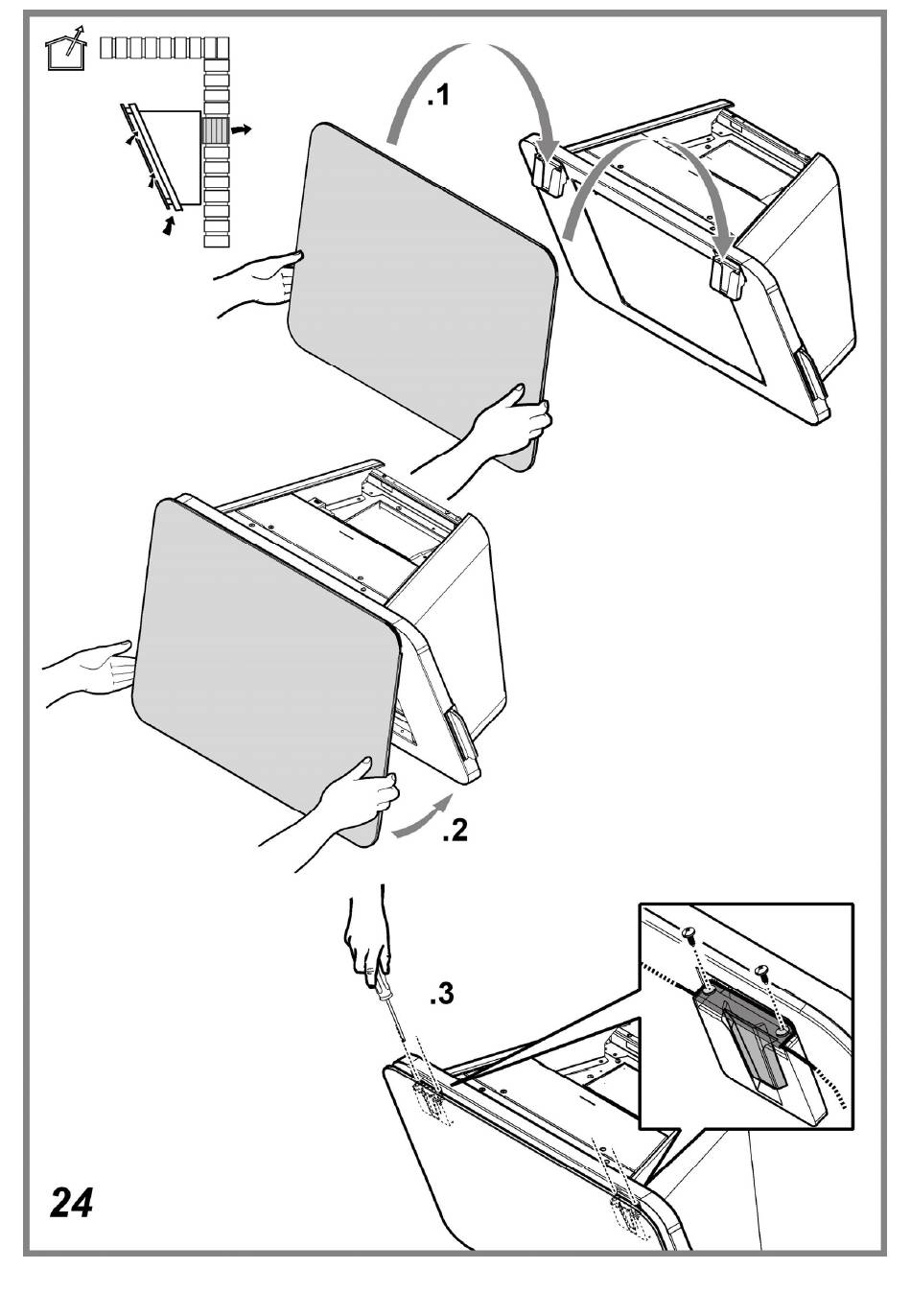 .1

.2

.3

24