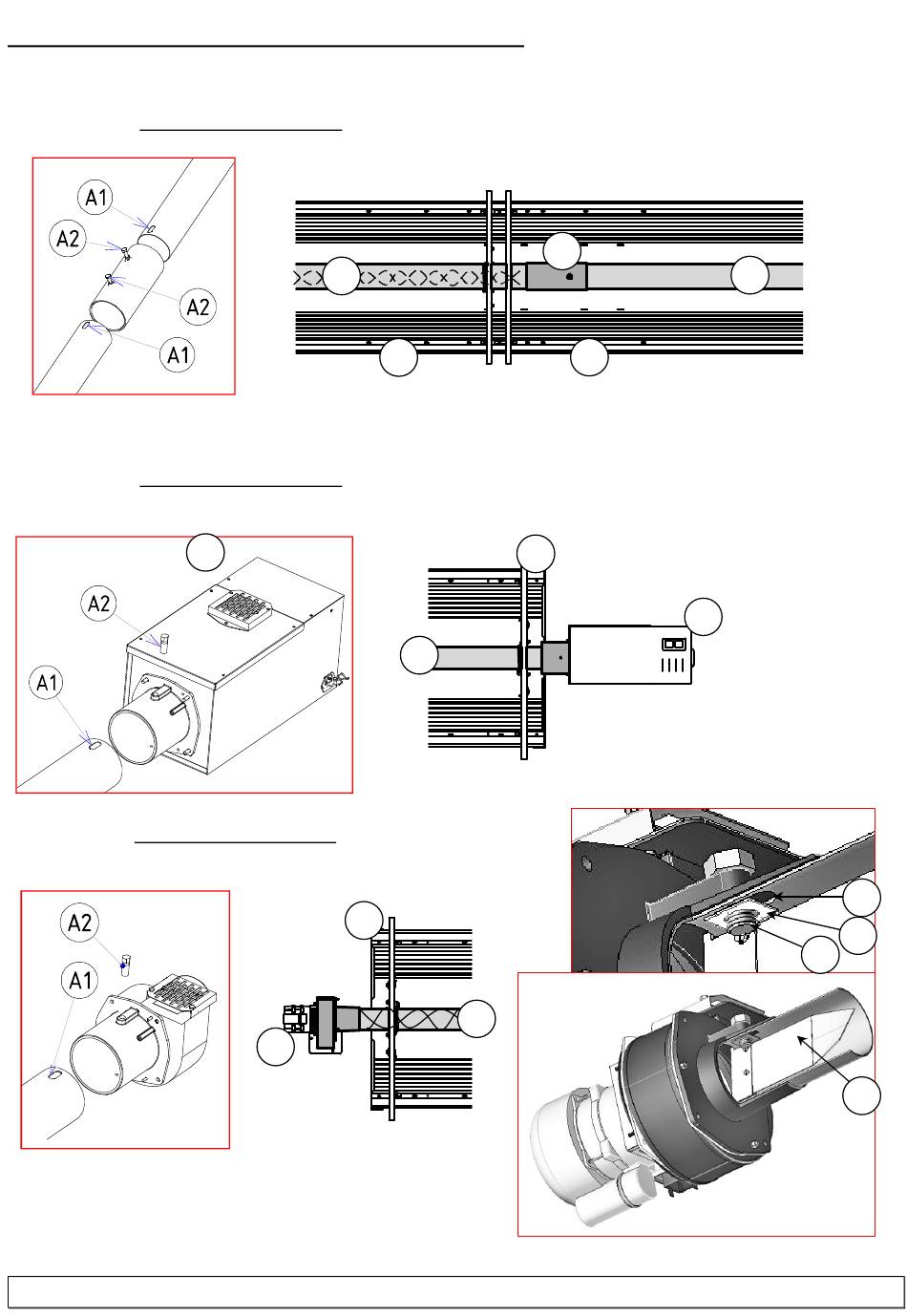 A1
A2
A2
A1

A2
A1

A2
A1