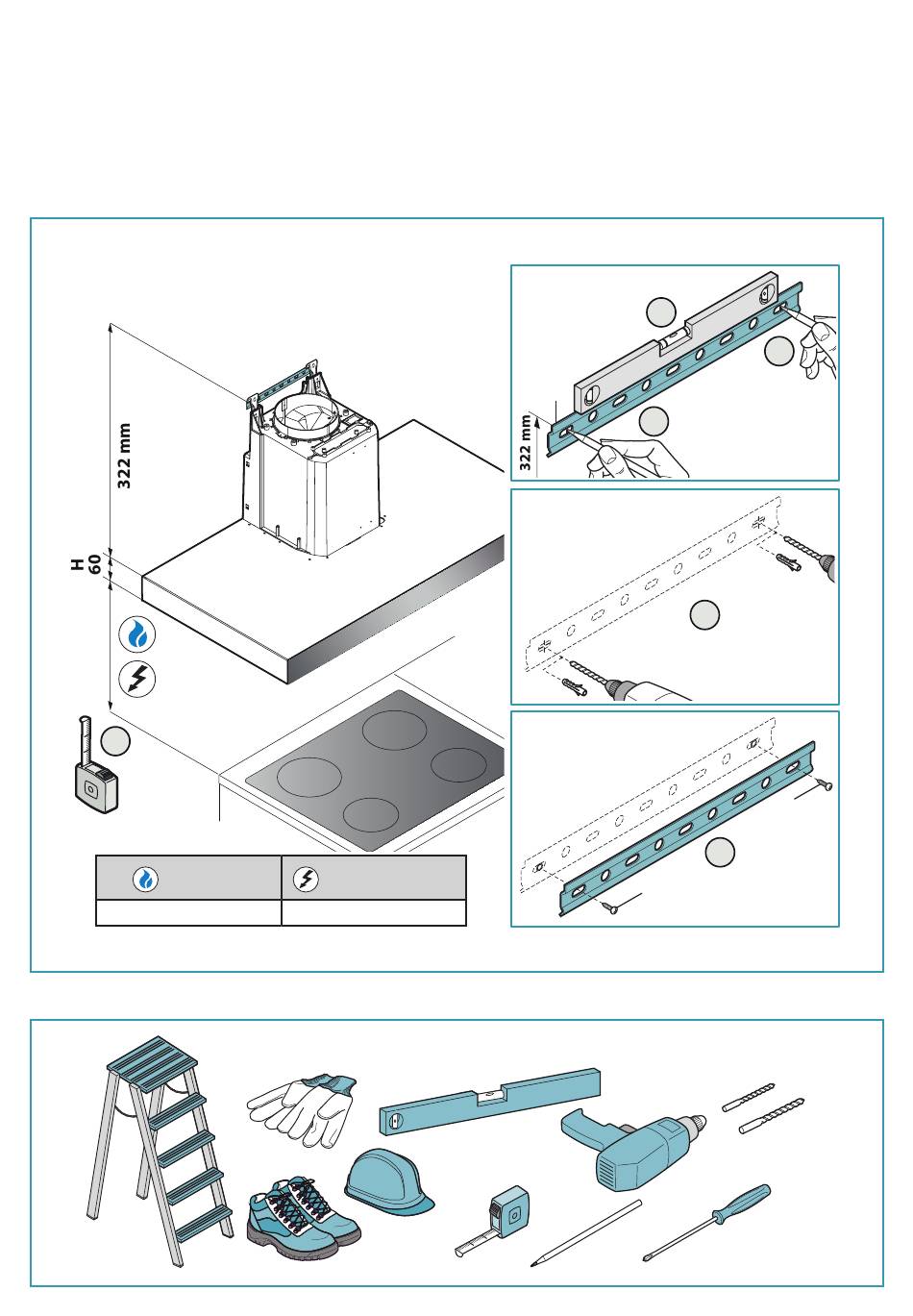 322 mm

H
60

322 mm