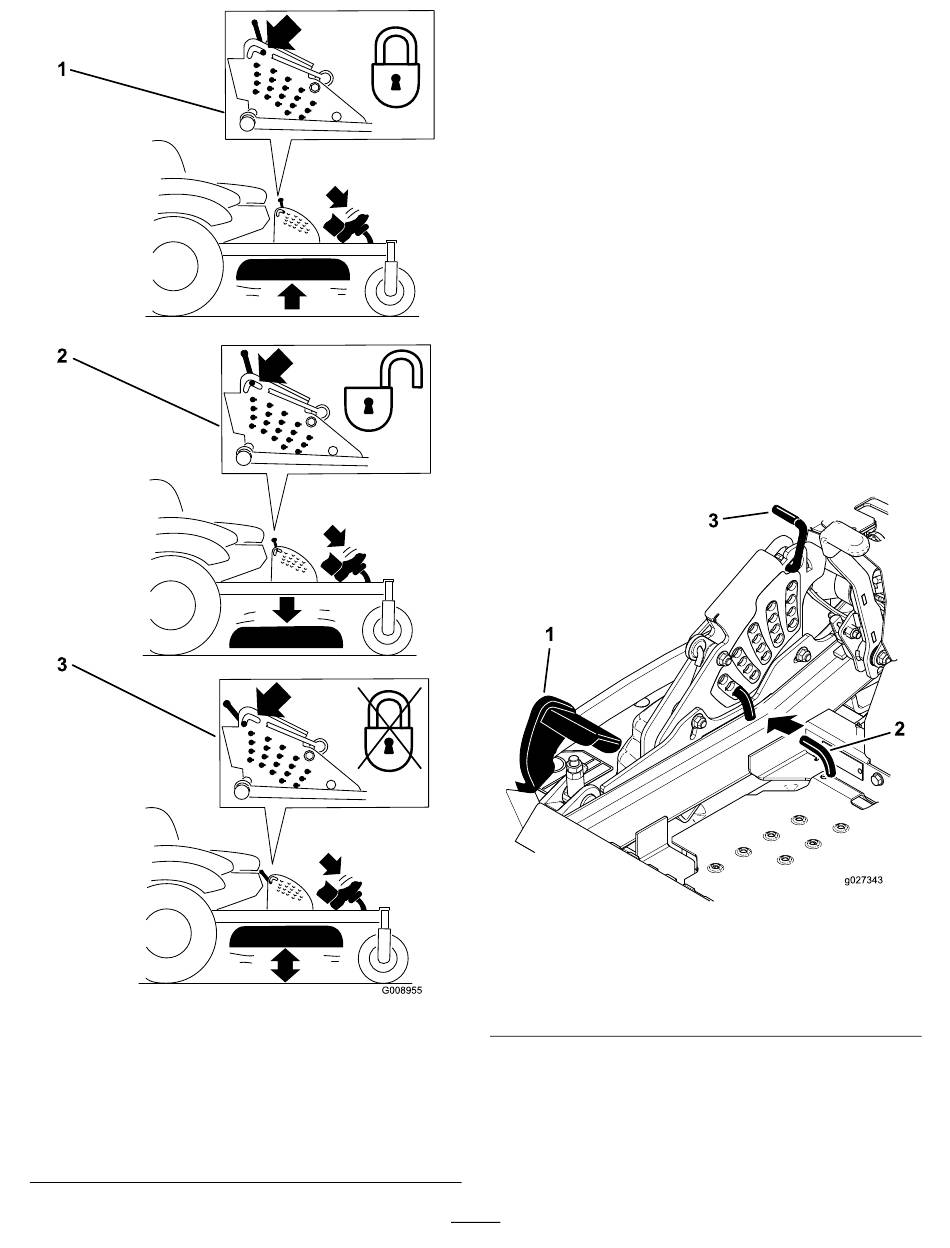 1

2

3

G008955

3

1

2

g027343