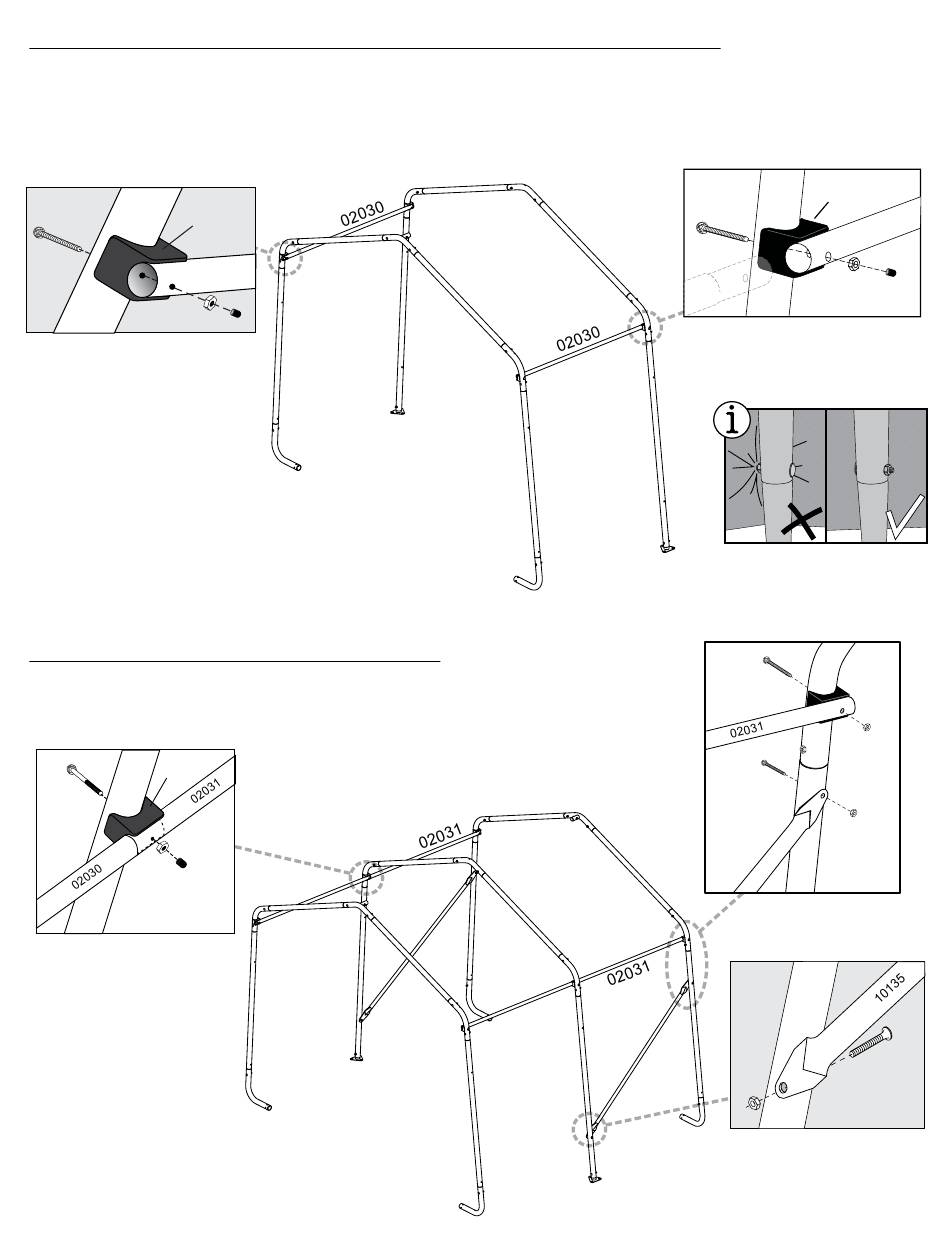 02030

02030

i

02031

02031

02030

02031

02031

10135