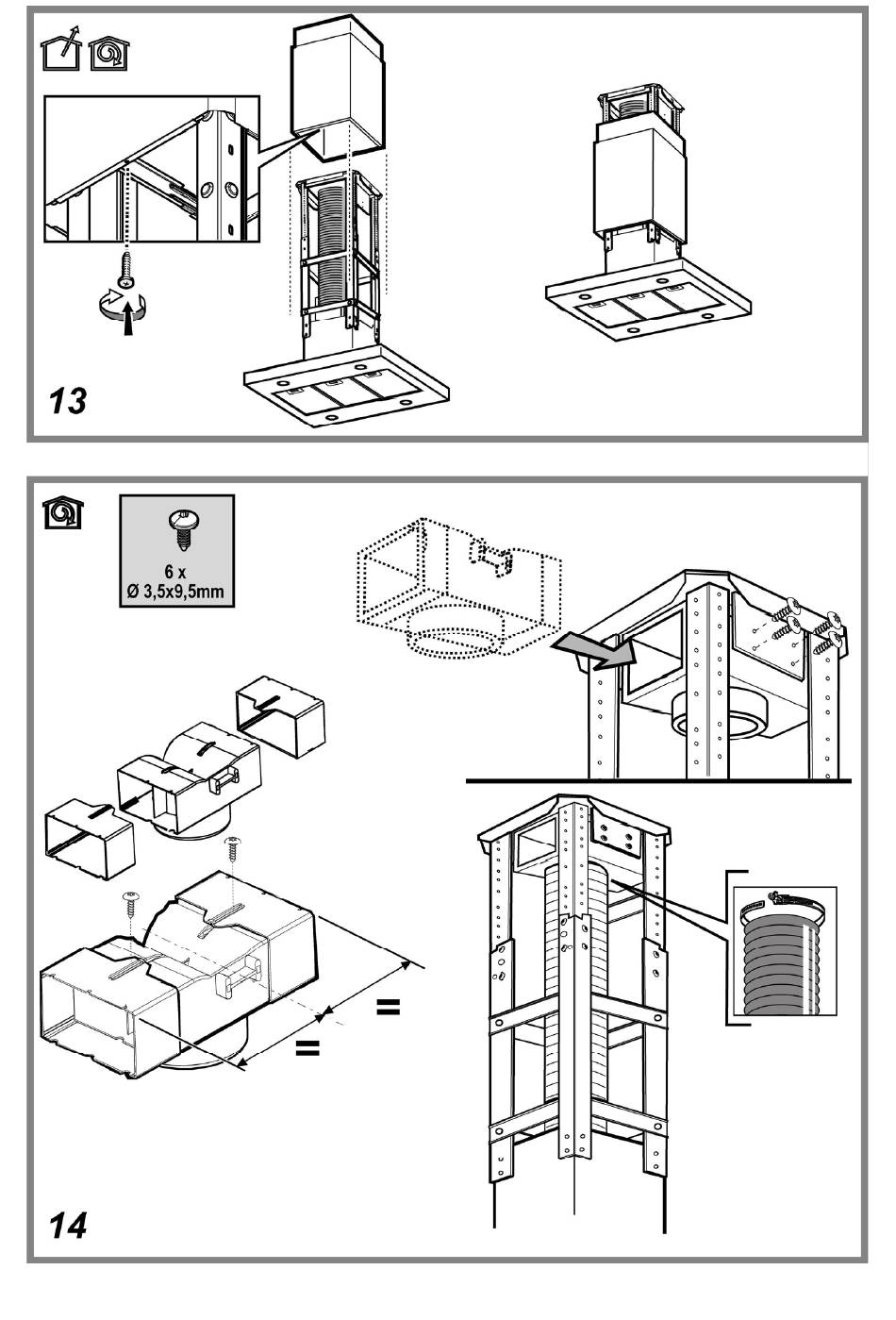 13

6 x
Ø 3,5x9,5mm

=

=

14