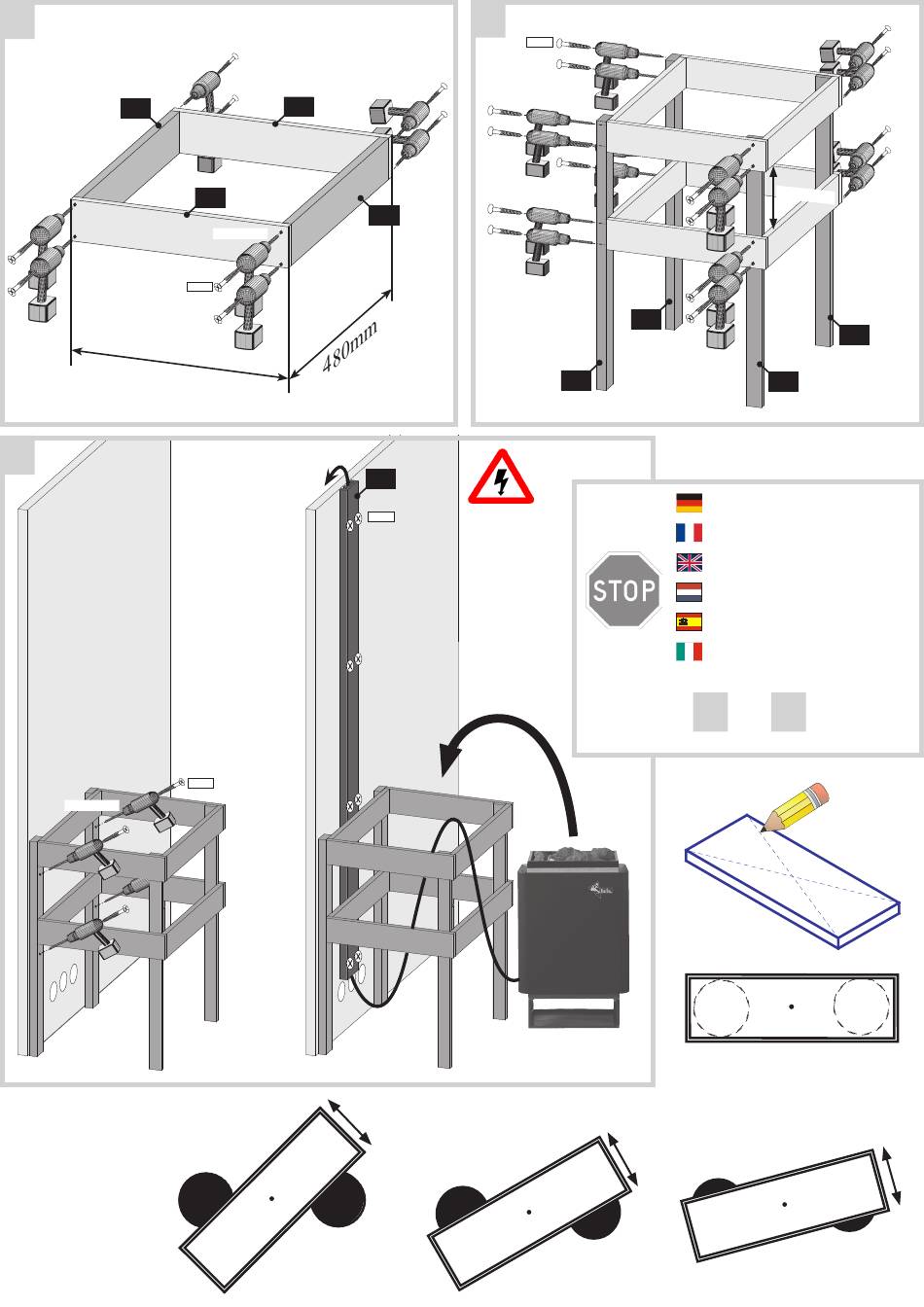 480mm

STOP