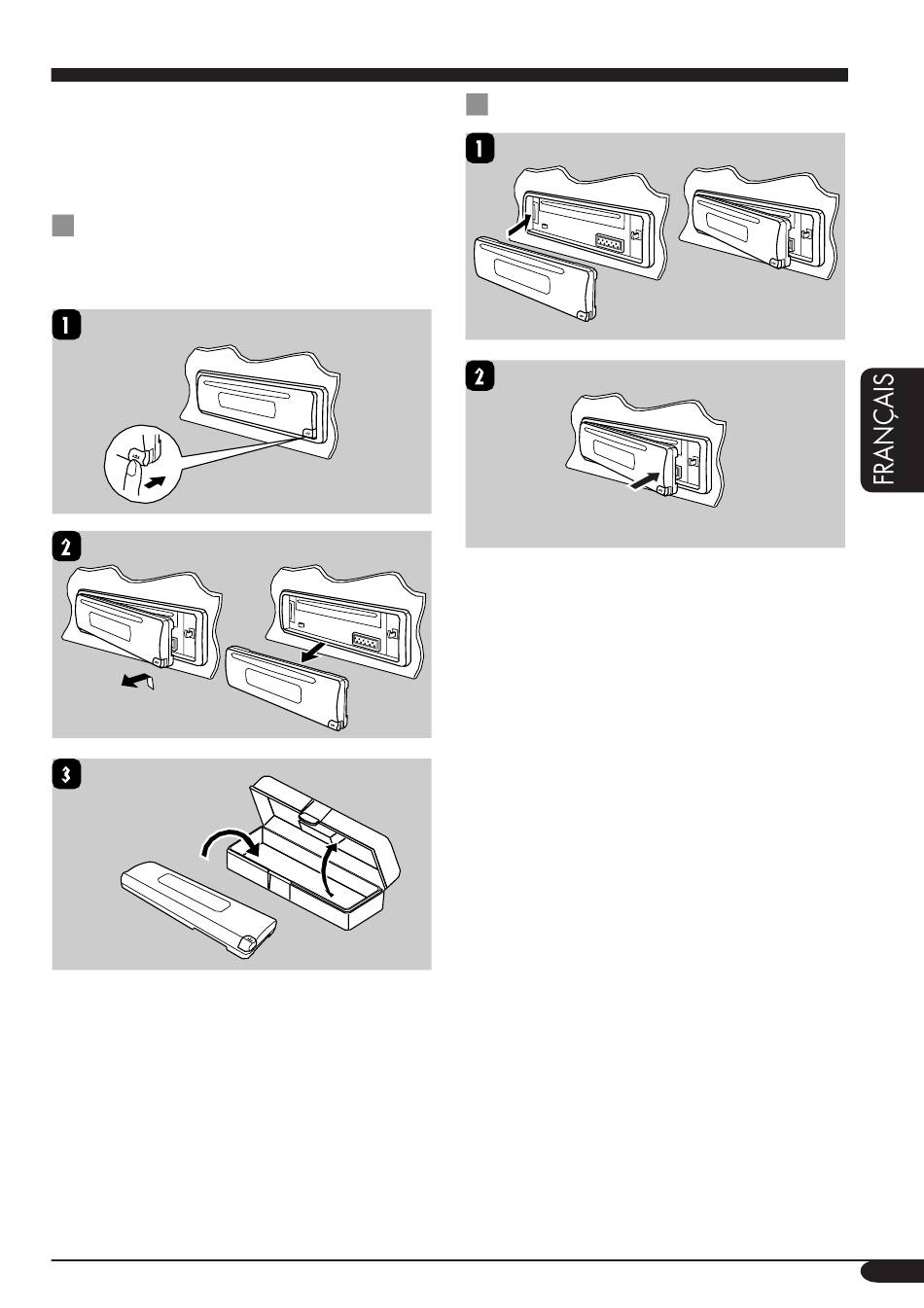 1

2

3

1

2

FRANÇAIS