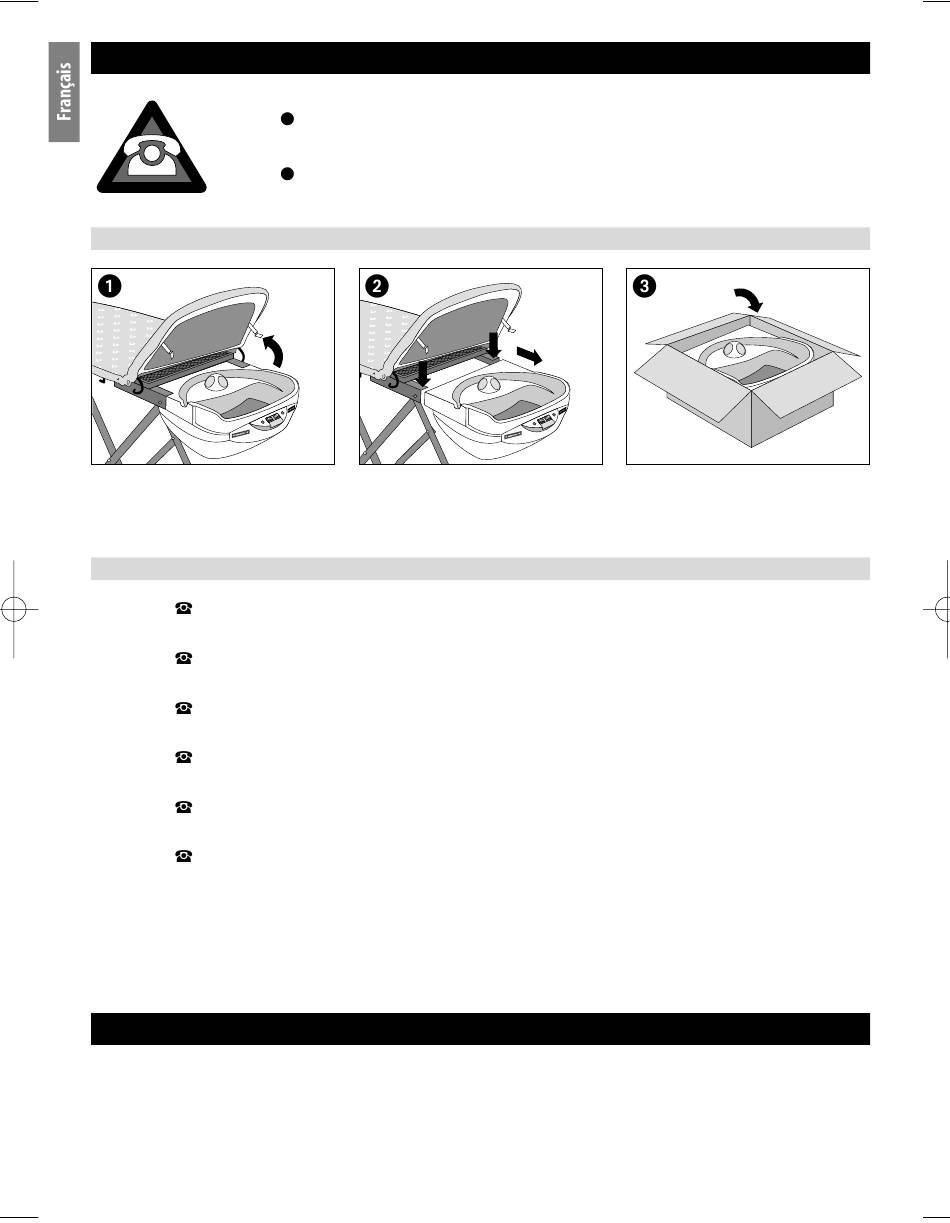 Français

1

2

3