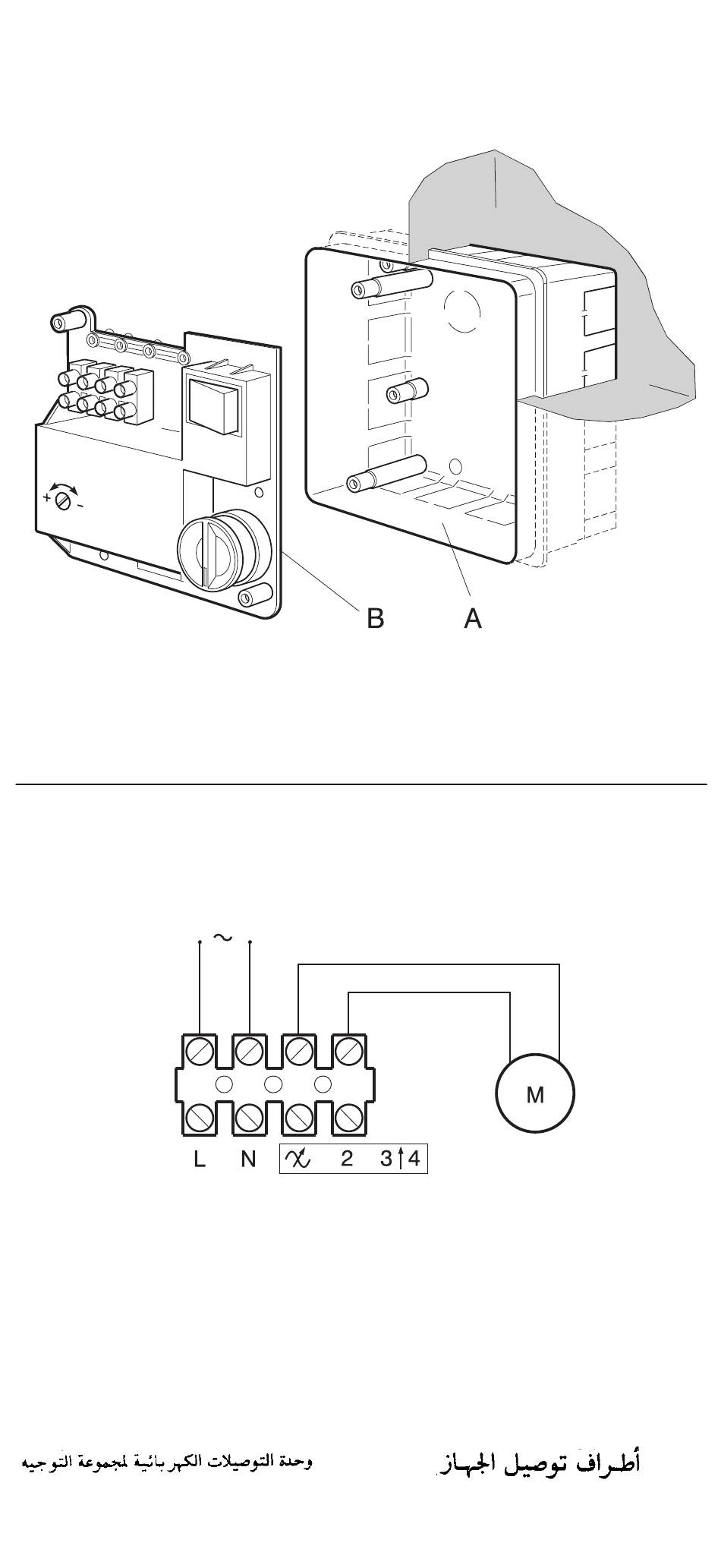 + -

B A

~

M

L N 2 3 4

أطراف توصيل الجهاز

وحدة التوصيلات الكهربائية لمجموعة التوجيه