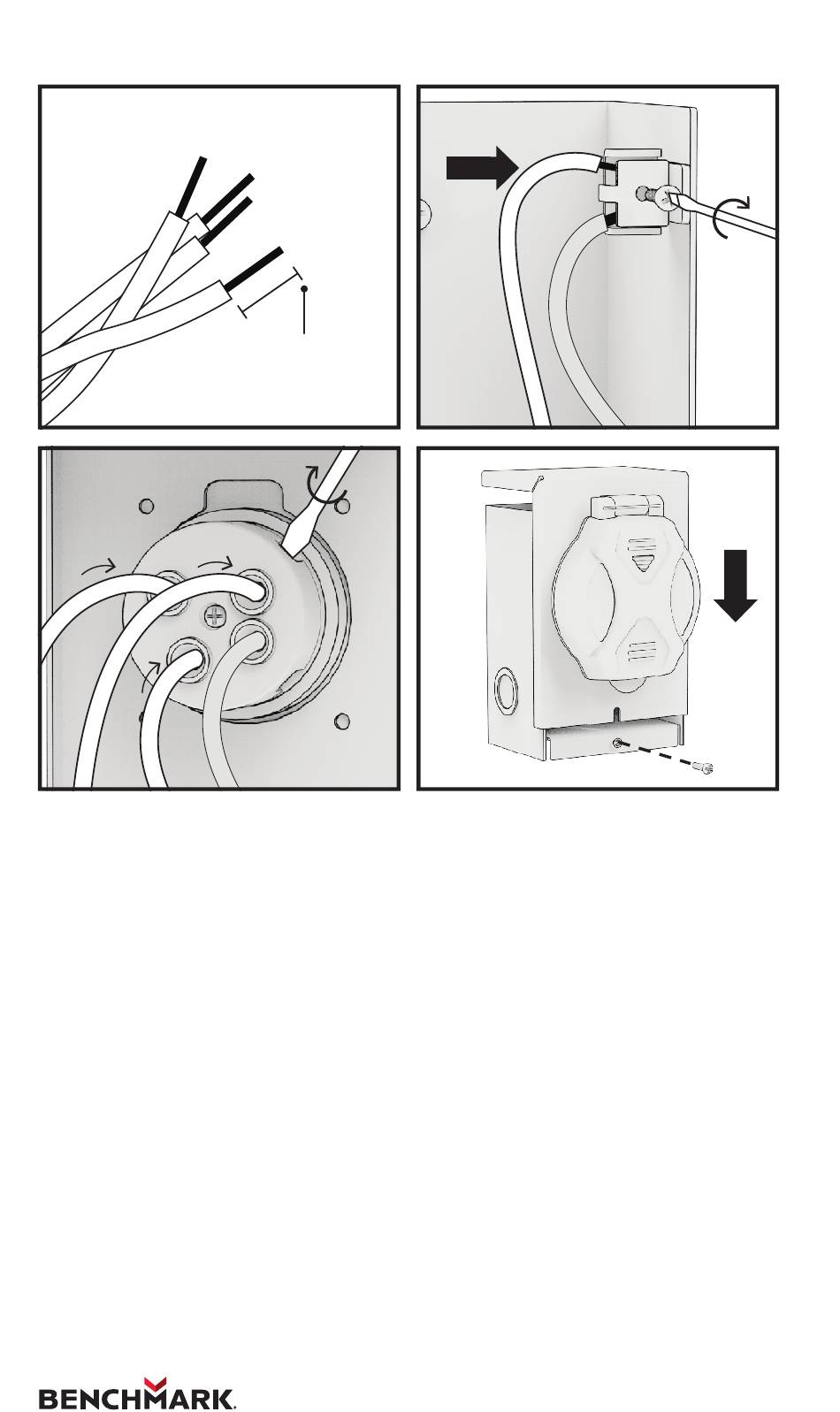 BENCHMARK.