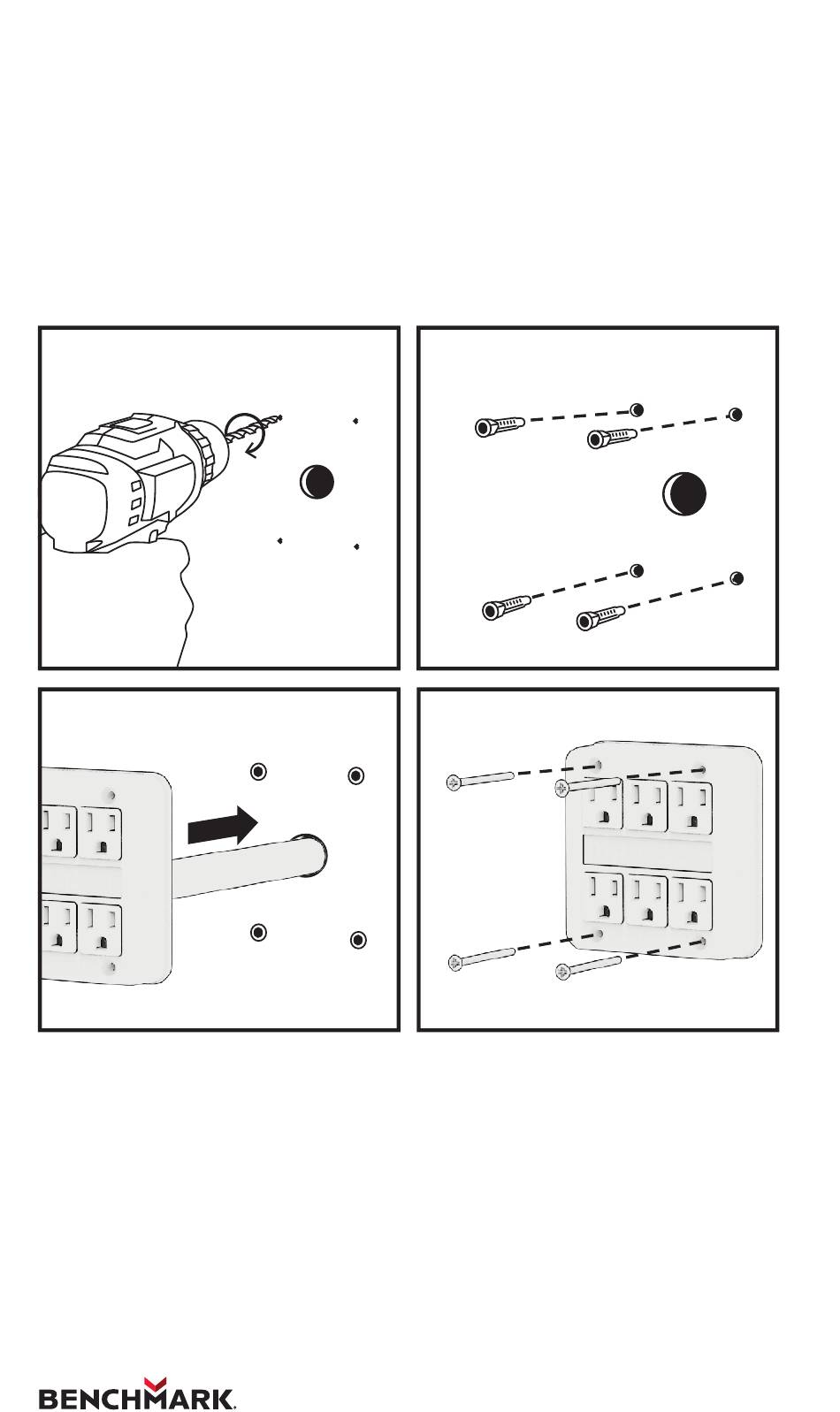 BENCHMARK.