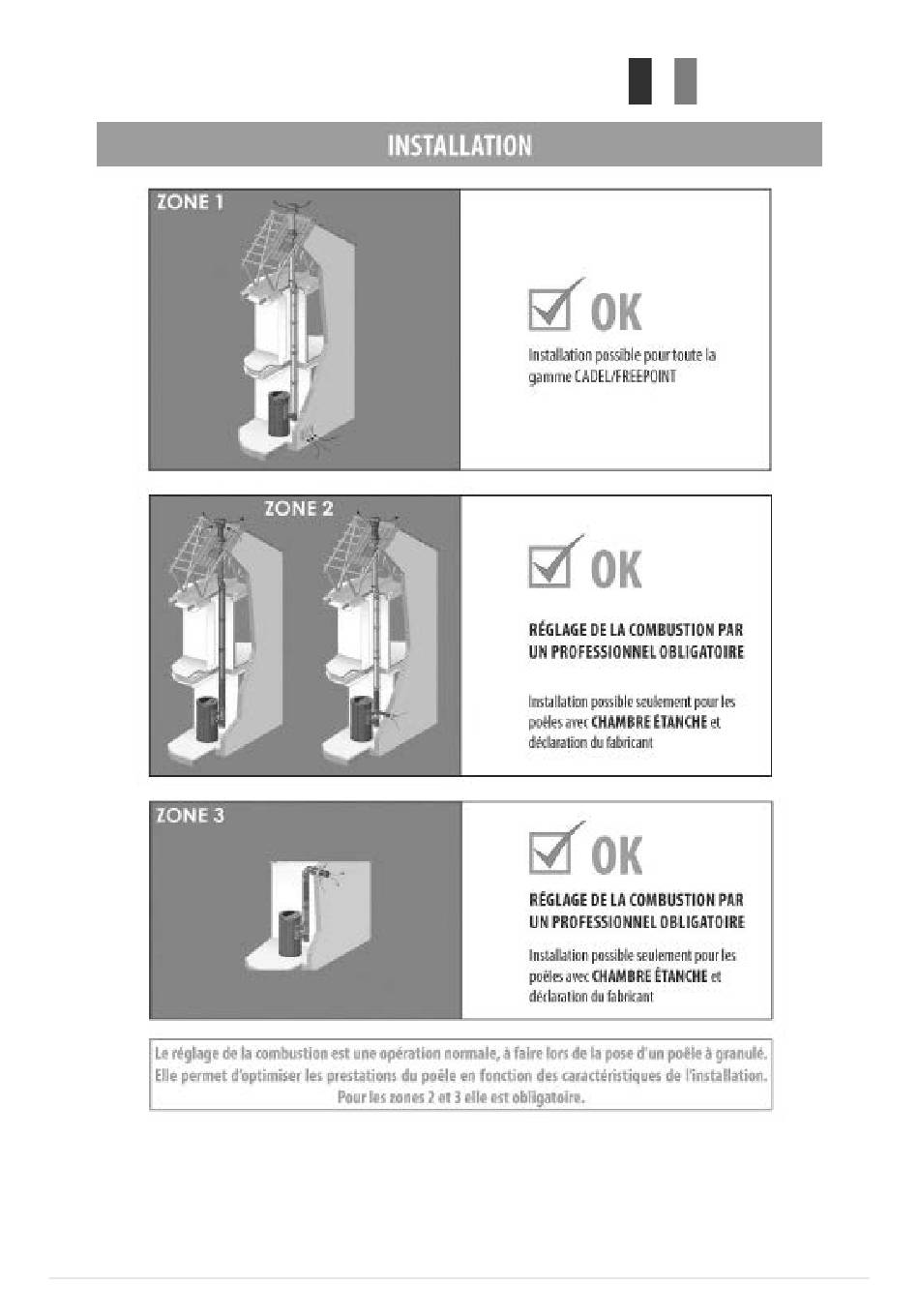 INSTALLATION

ZONE 1

OK

Installation possible pour toute la gamme CADEL/FREEPOINT

ZONE 2

OK

RÉGLAGE DE LA COMBUSTION PAR UN PROFESSIONNEL OBLIGATOIRE

Installation possible seulement pour les poêles avec CHAMBRE ÉTANCHE et déclaration du fabricant

ZONE 3

OK

RÉGLAGE DE LA COMBUSTION PAR UN PROFESSIONNEL OBLIGATOIRE

Installation possible seulement pour les poêles avec CHAMBRE ÉTANCHE et déclaration du fabricant

Le réglage de la combustion est une opération normale, à faire lors de la pose d'un poêle à granulé. Elle permet d'optimiser les prestations du poêle en fonction des caractéristiques de l'installation. Pour les zones 2 et 3 elle est obligatoire.