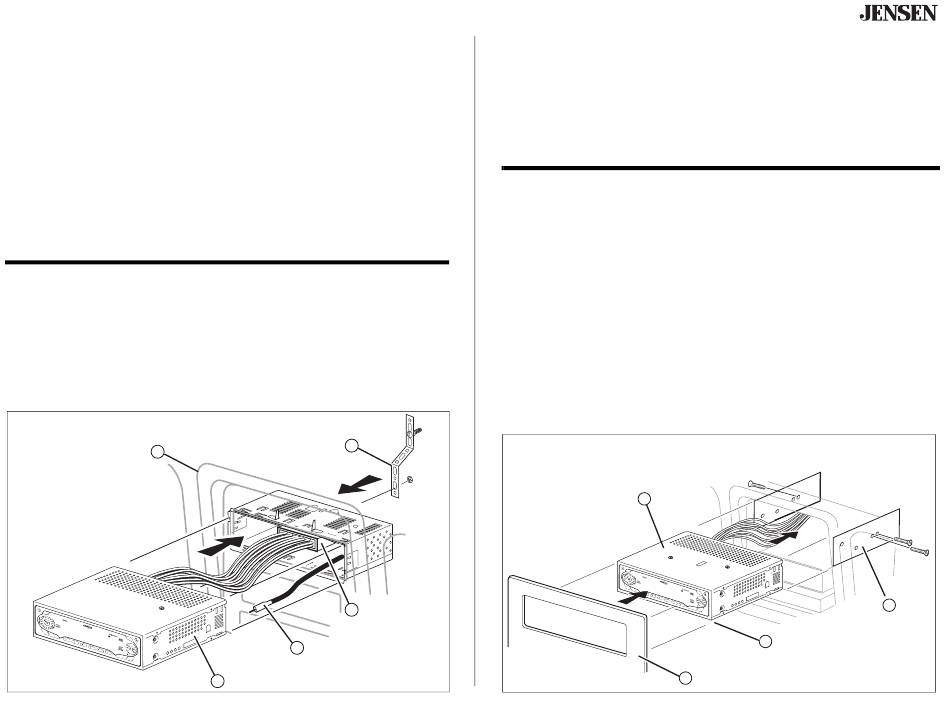 JENSEN