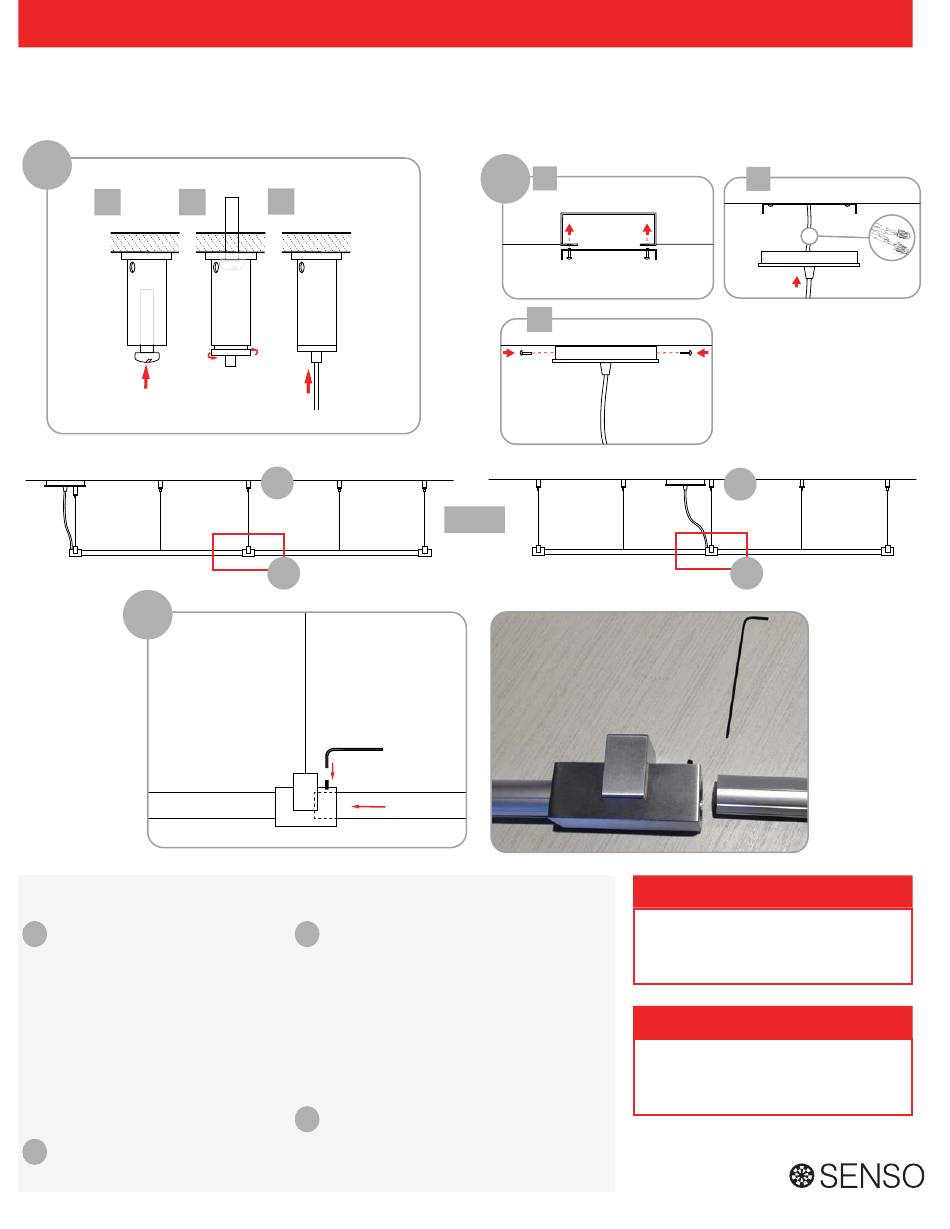 SENSO