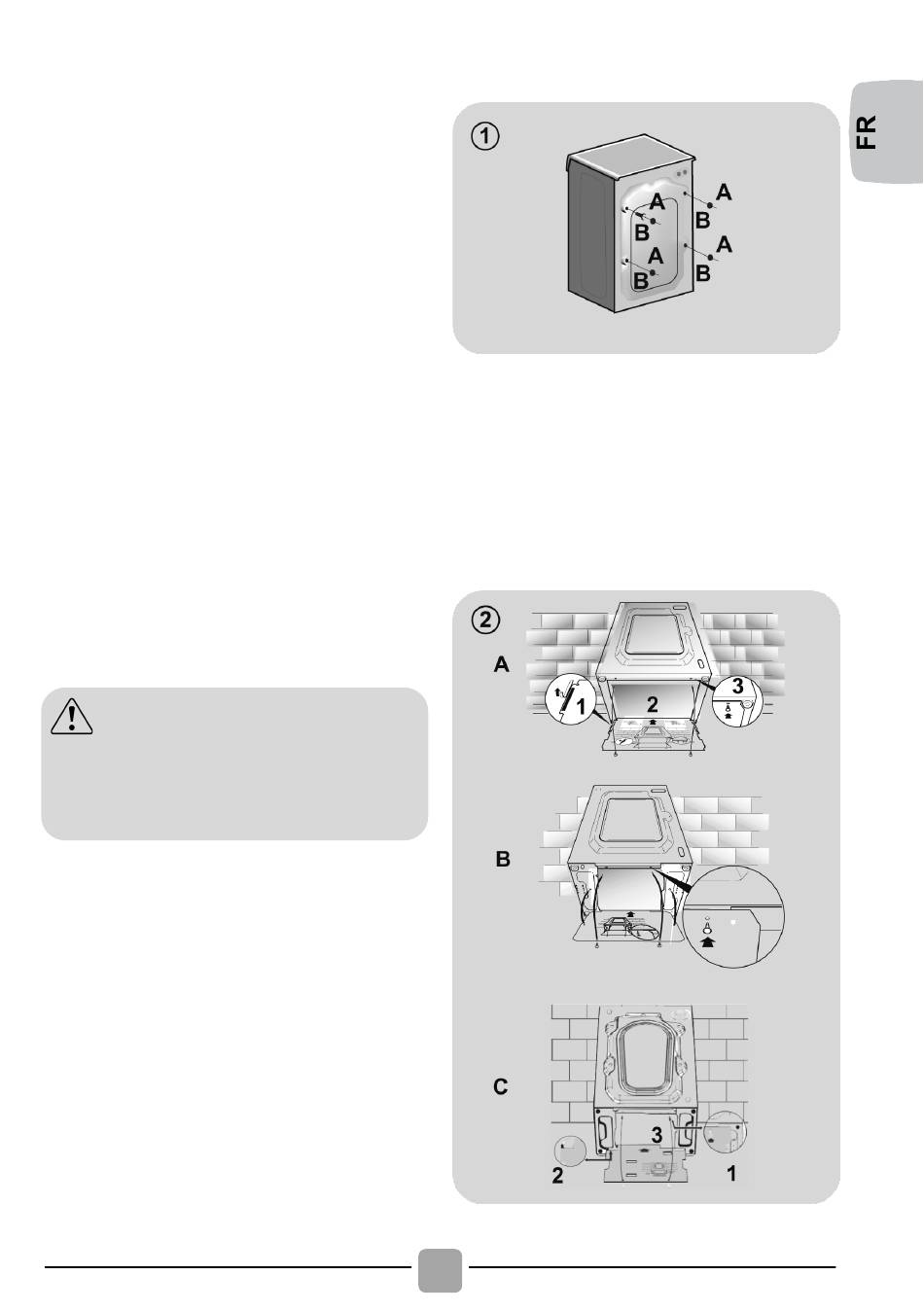 FR

1

A
B
A
B
A
B
A
B

2

A
1
2
3

B

C
3
2
1