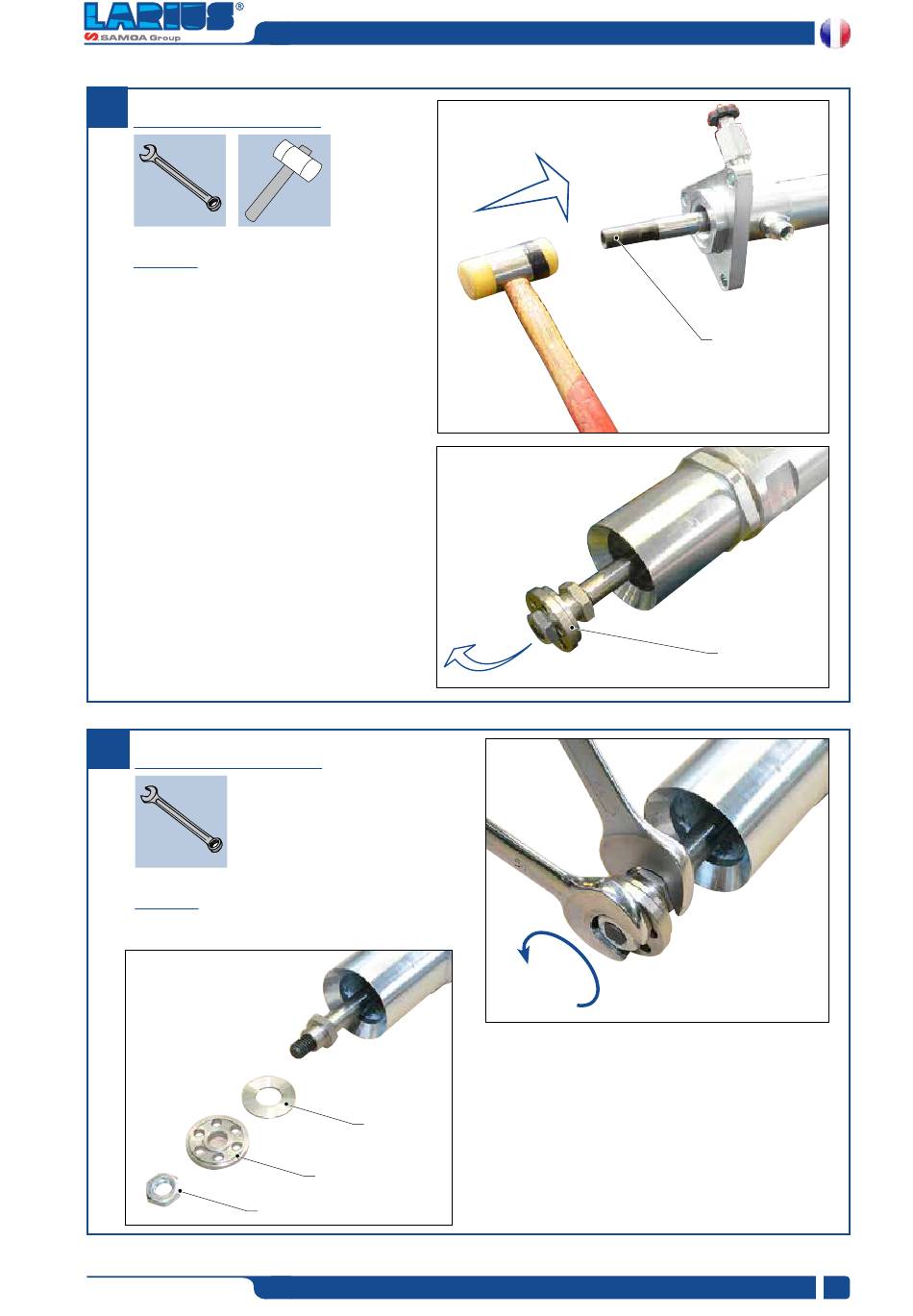 LARIUS®
SAMOA Group