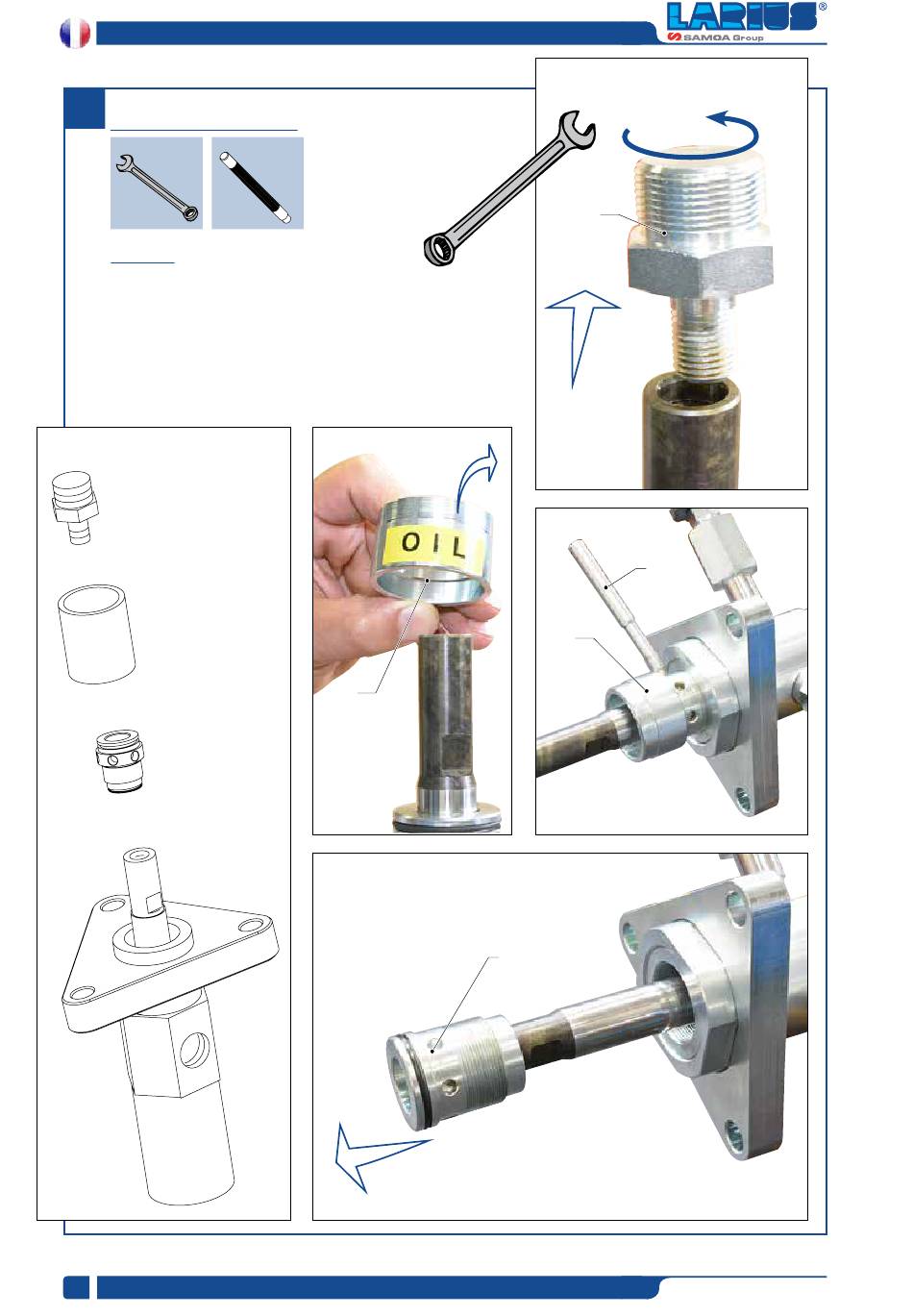 LARIUS®
SAMOA Group

OIL