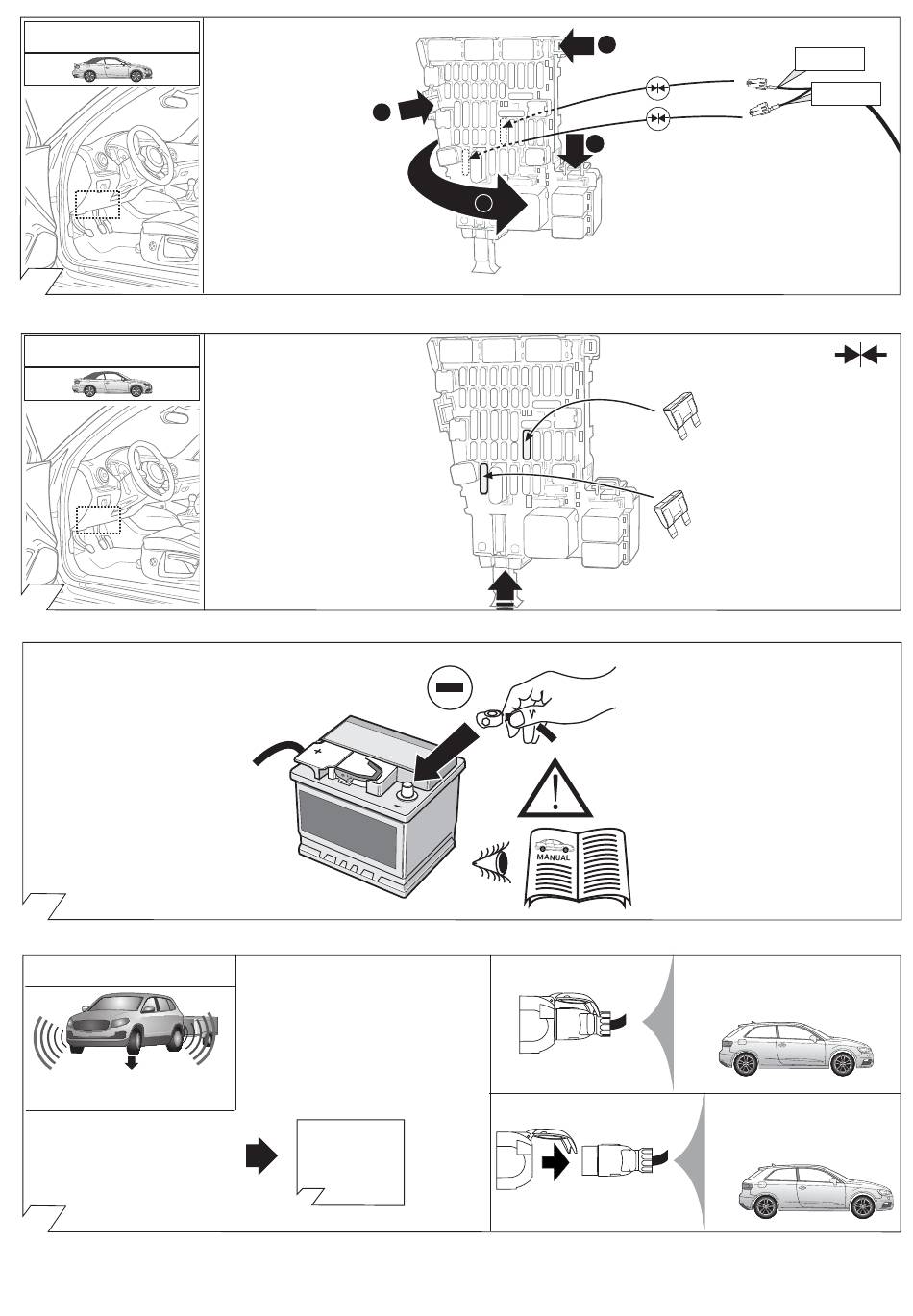 MANUAL