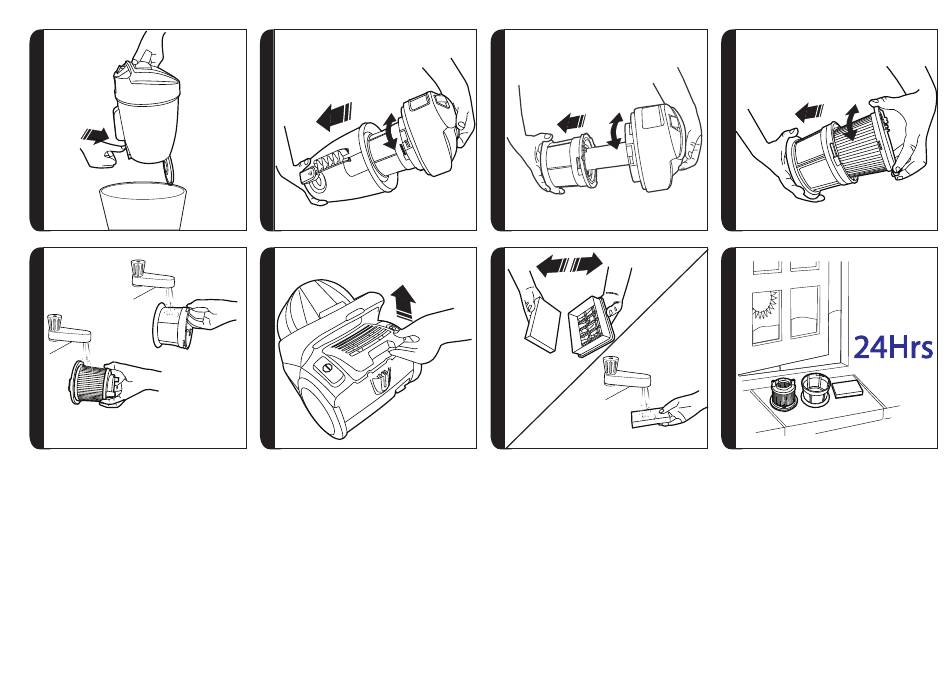 24Hrs