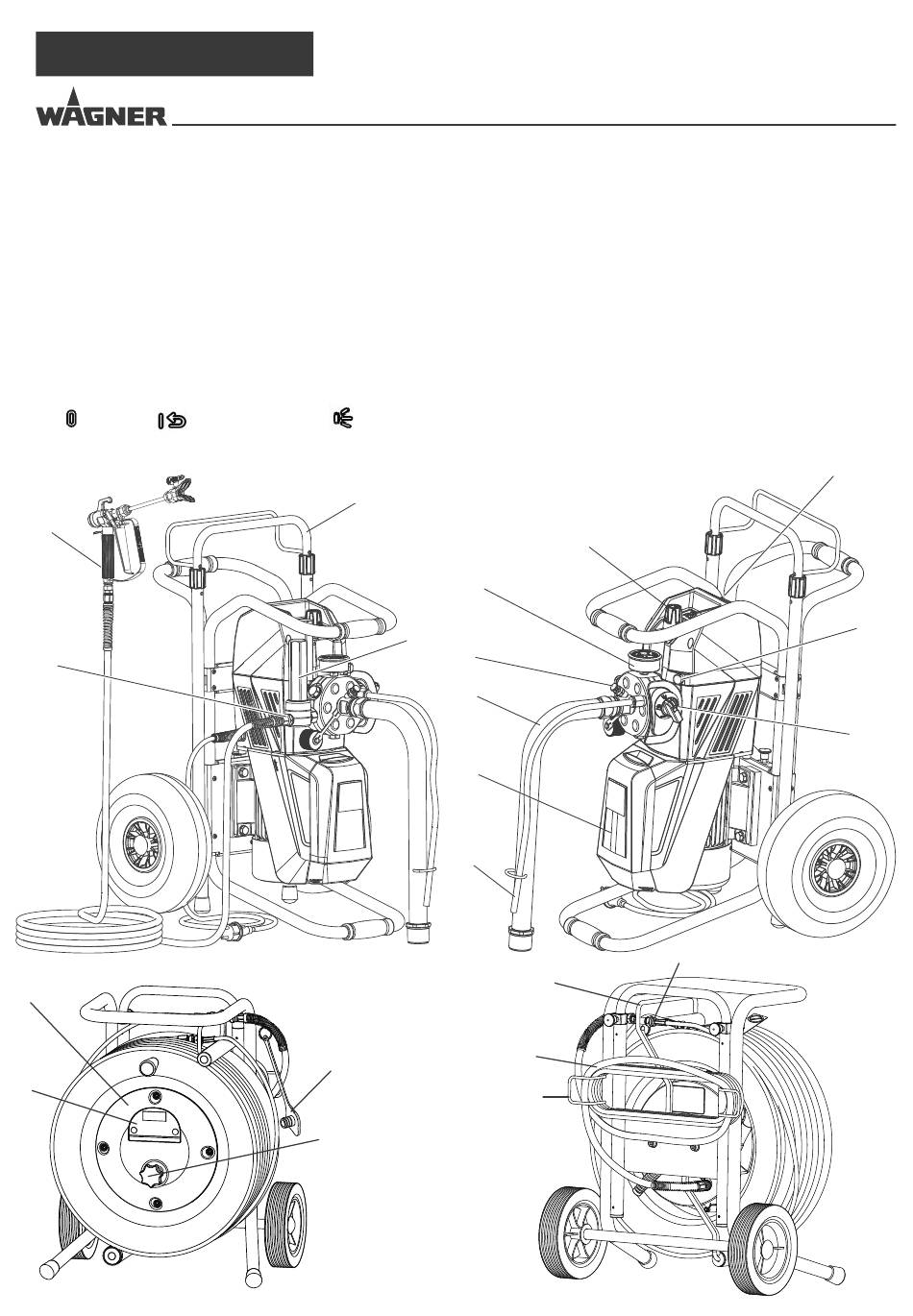 WAGNER