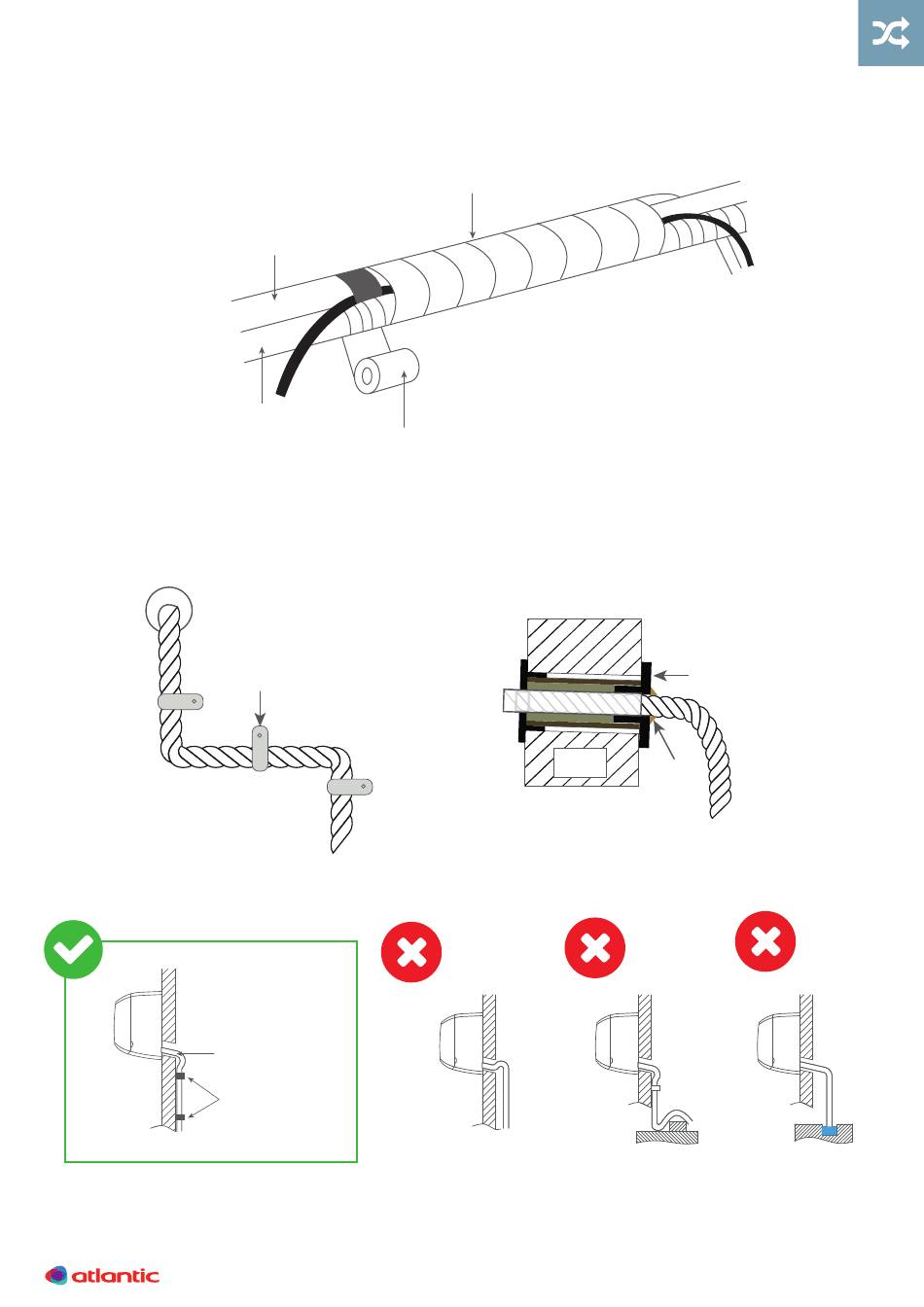 atlantic