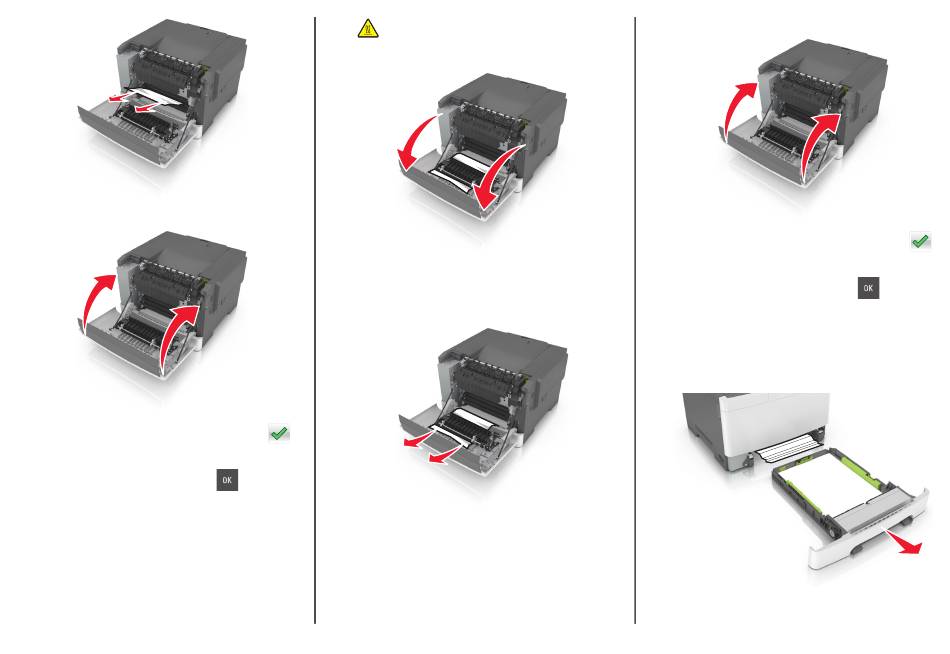 OK

OK