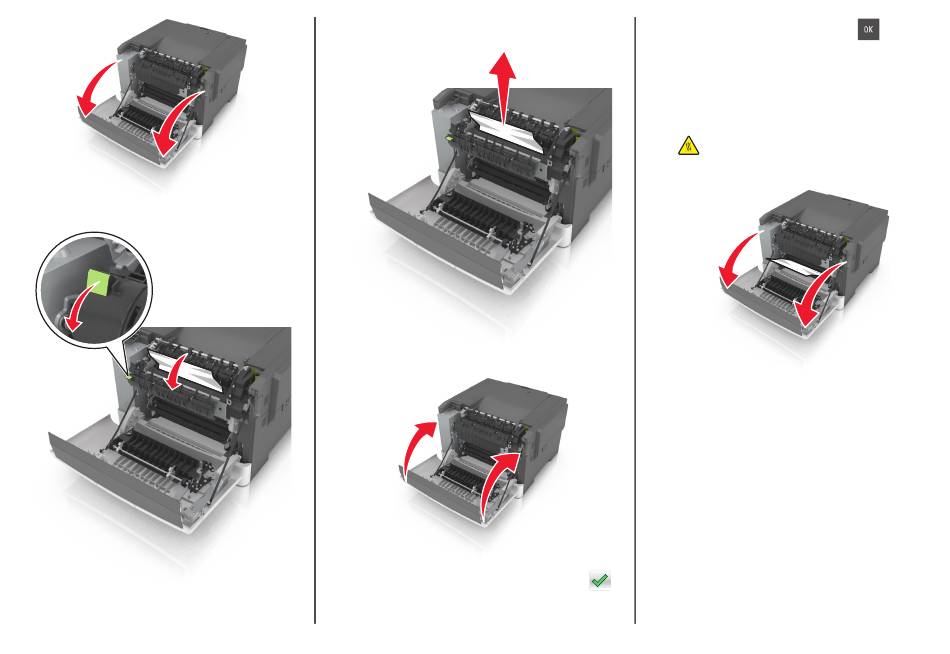 OK