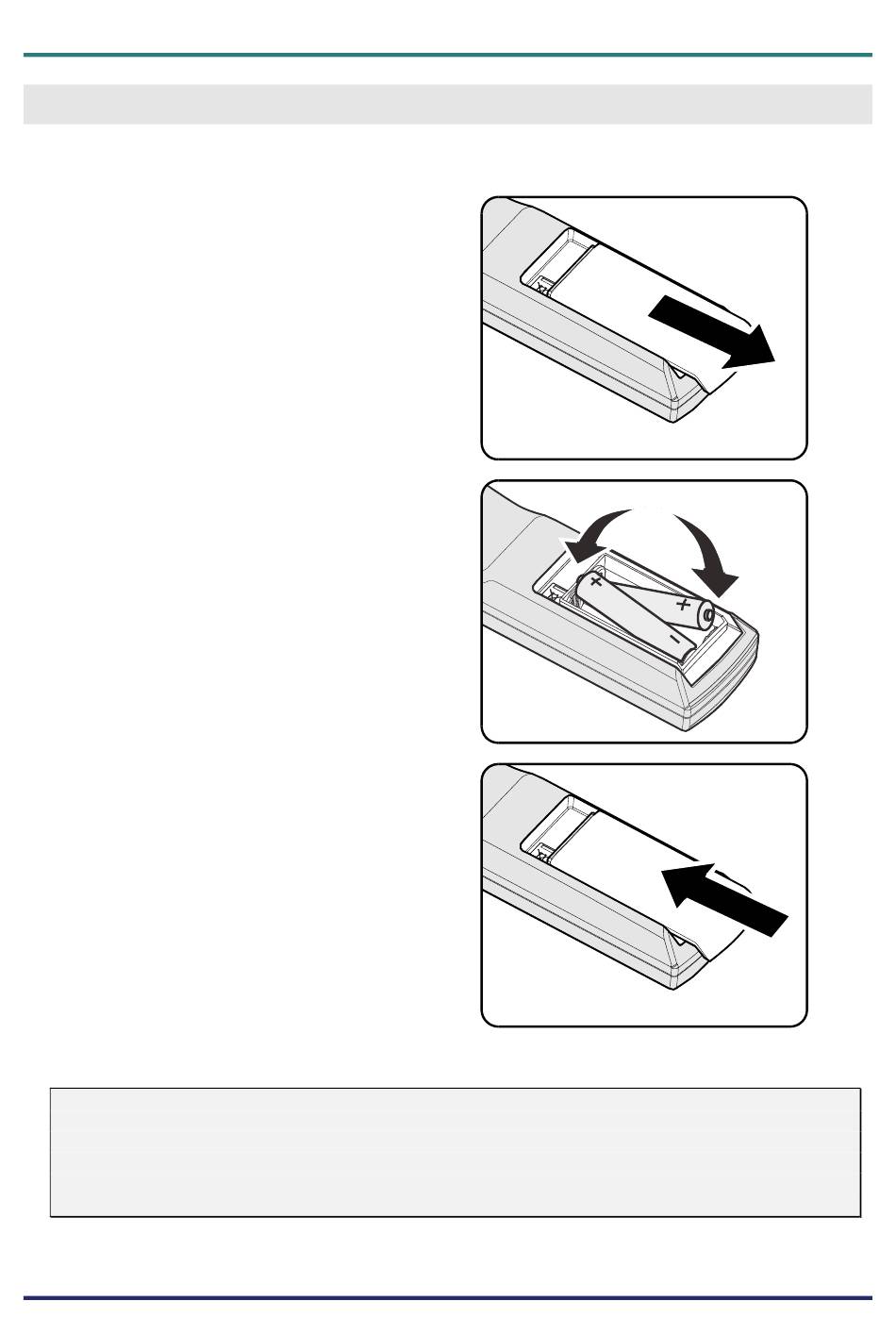 +
+
-