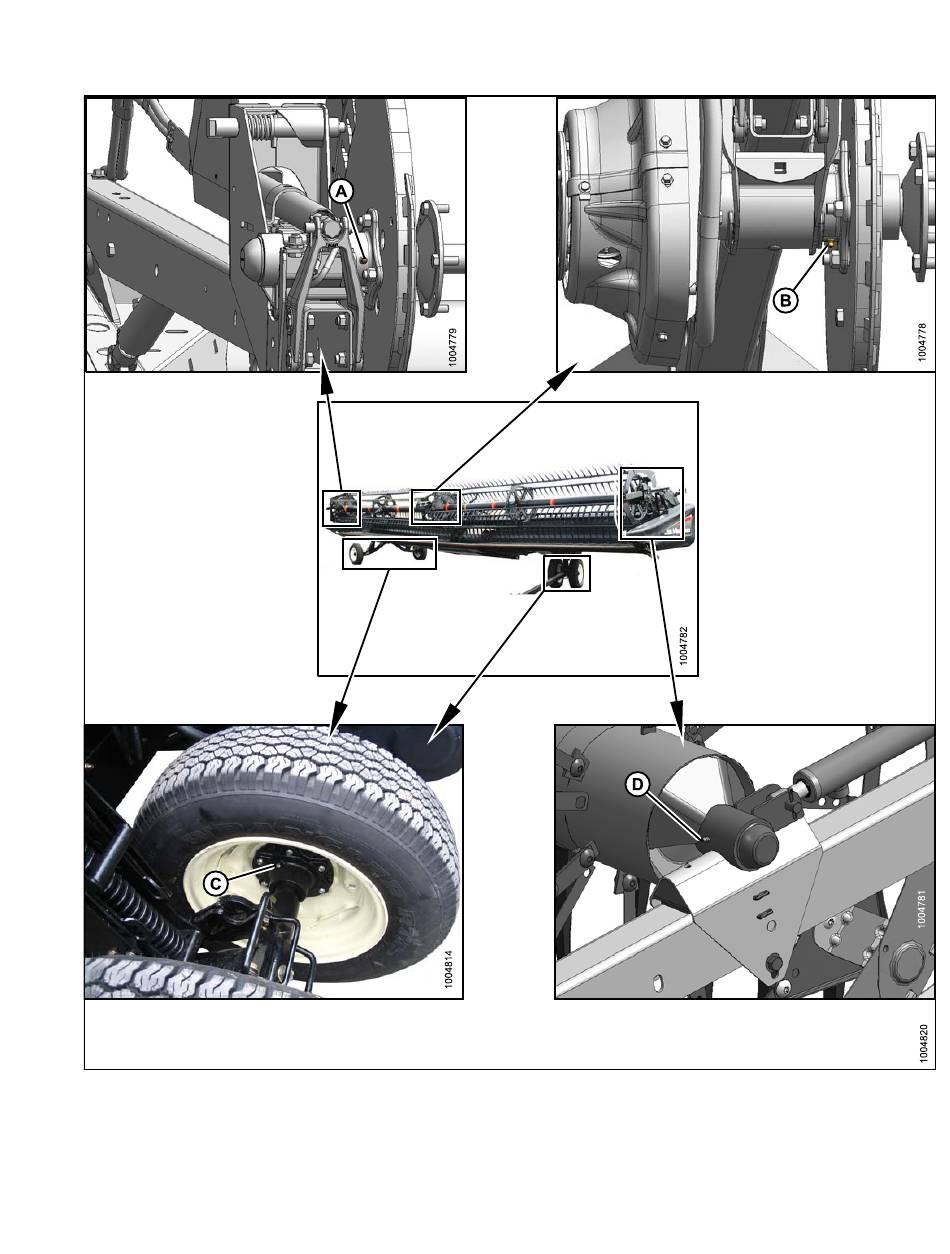 A

1004779

B

1004778

1004782

C

1004814

D

1004781

1004820