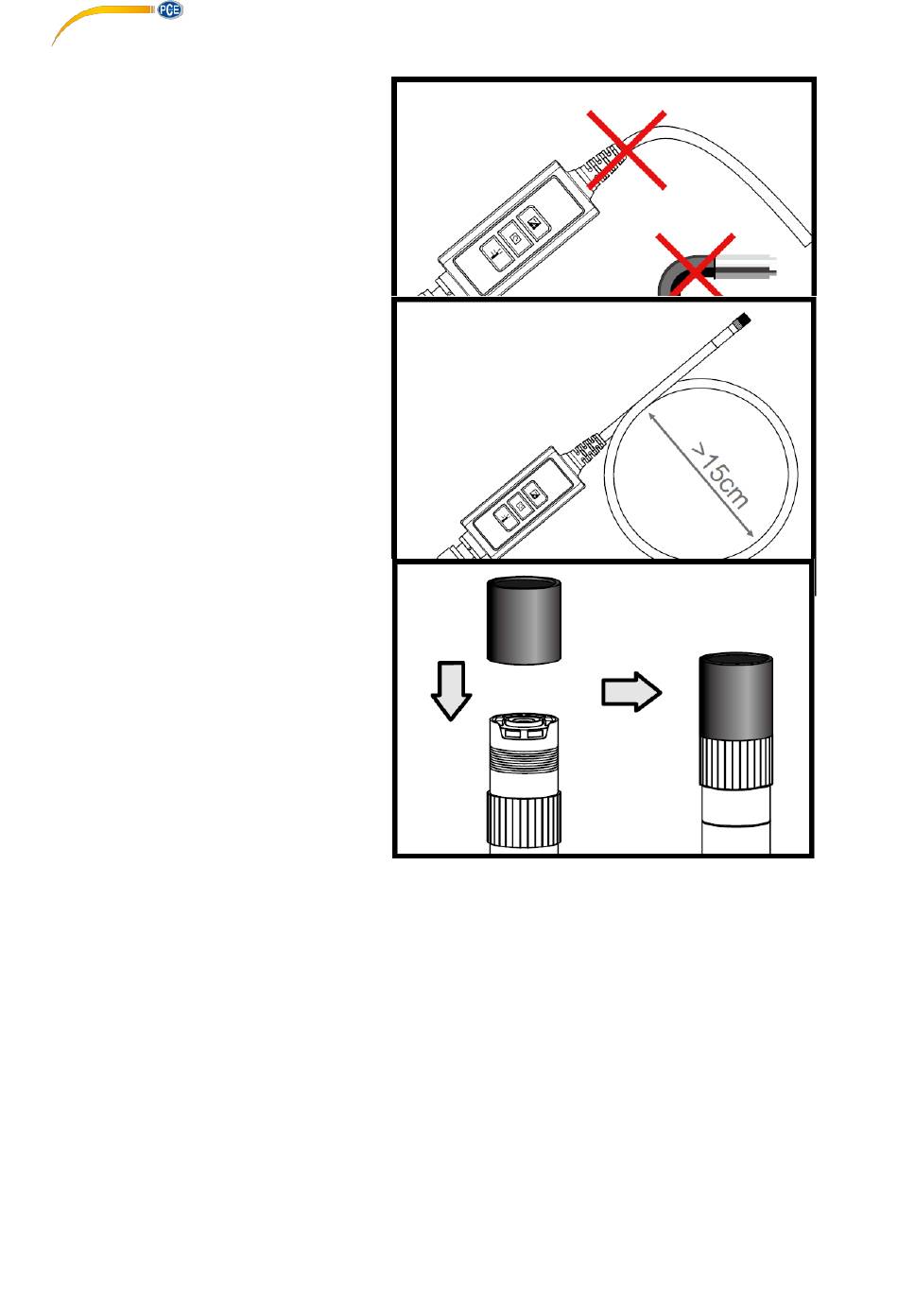 PCE

>15cm